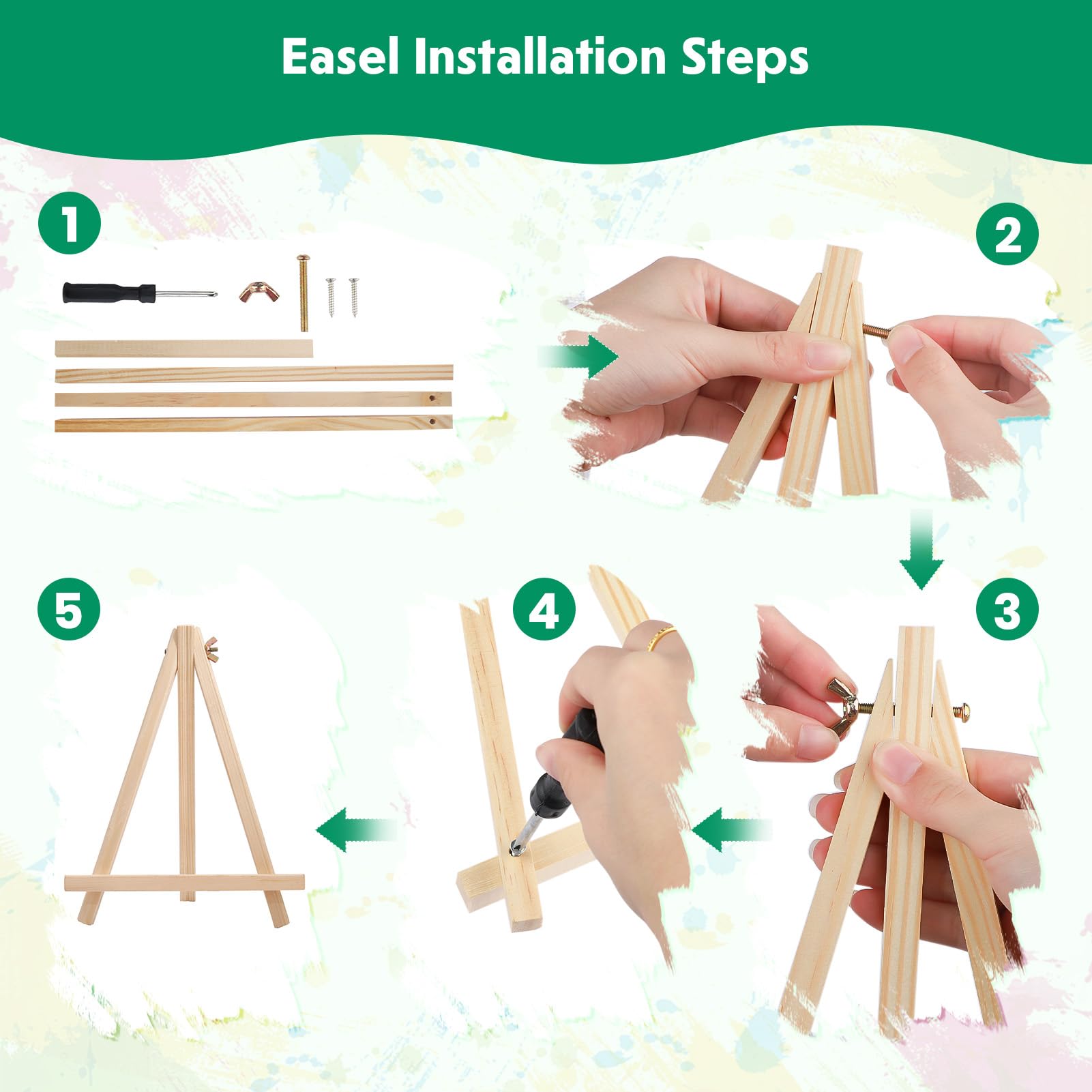 Easel Installation Steps

1

2

3

4

5