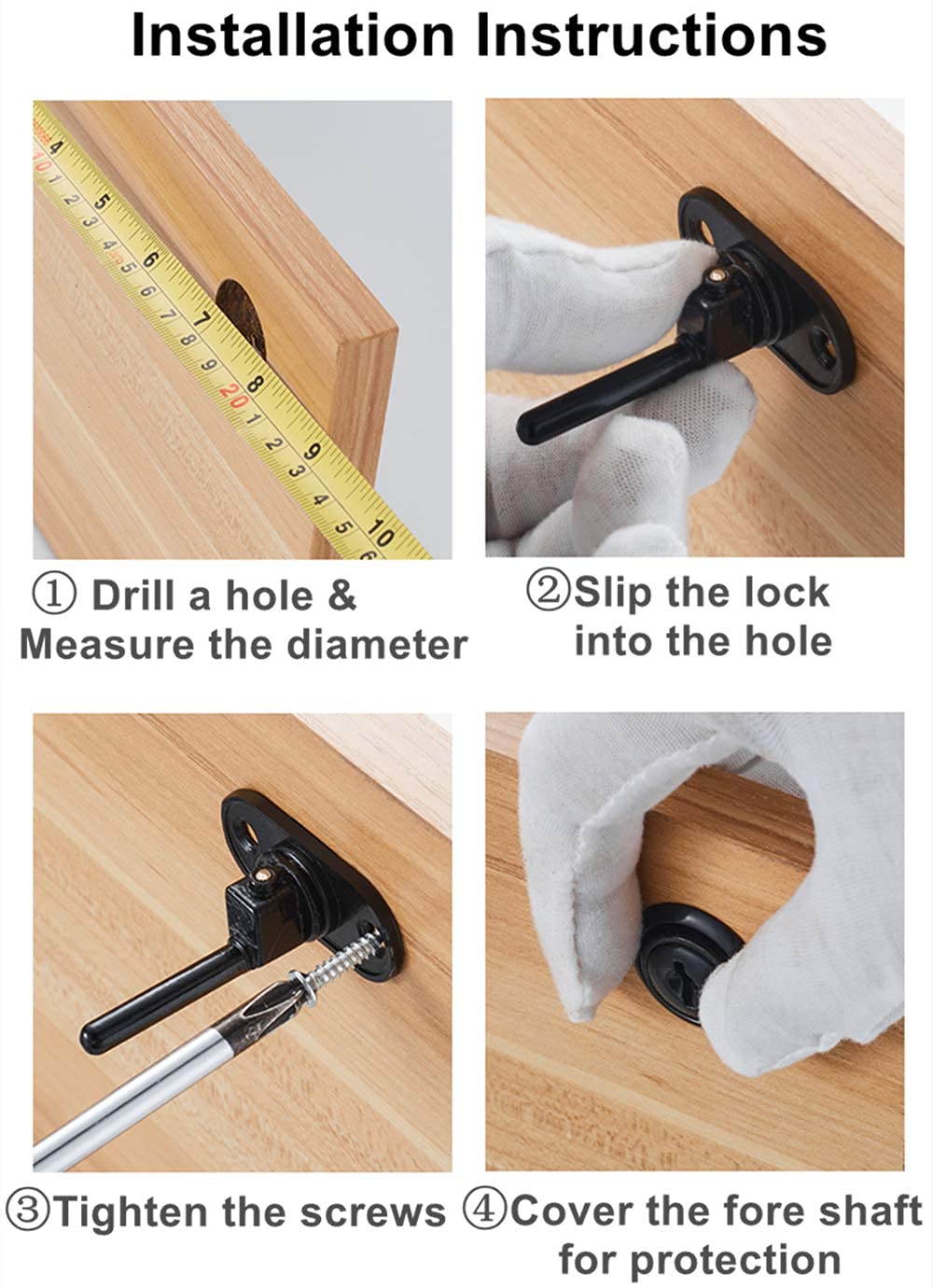 Installation Instructions

① Drill a hole & Measure the diameter

②Slip the lock into the hole

③Tighten the screws

④Cover the fore shaft for protection