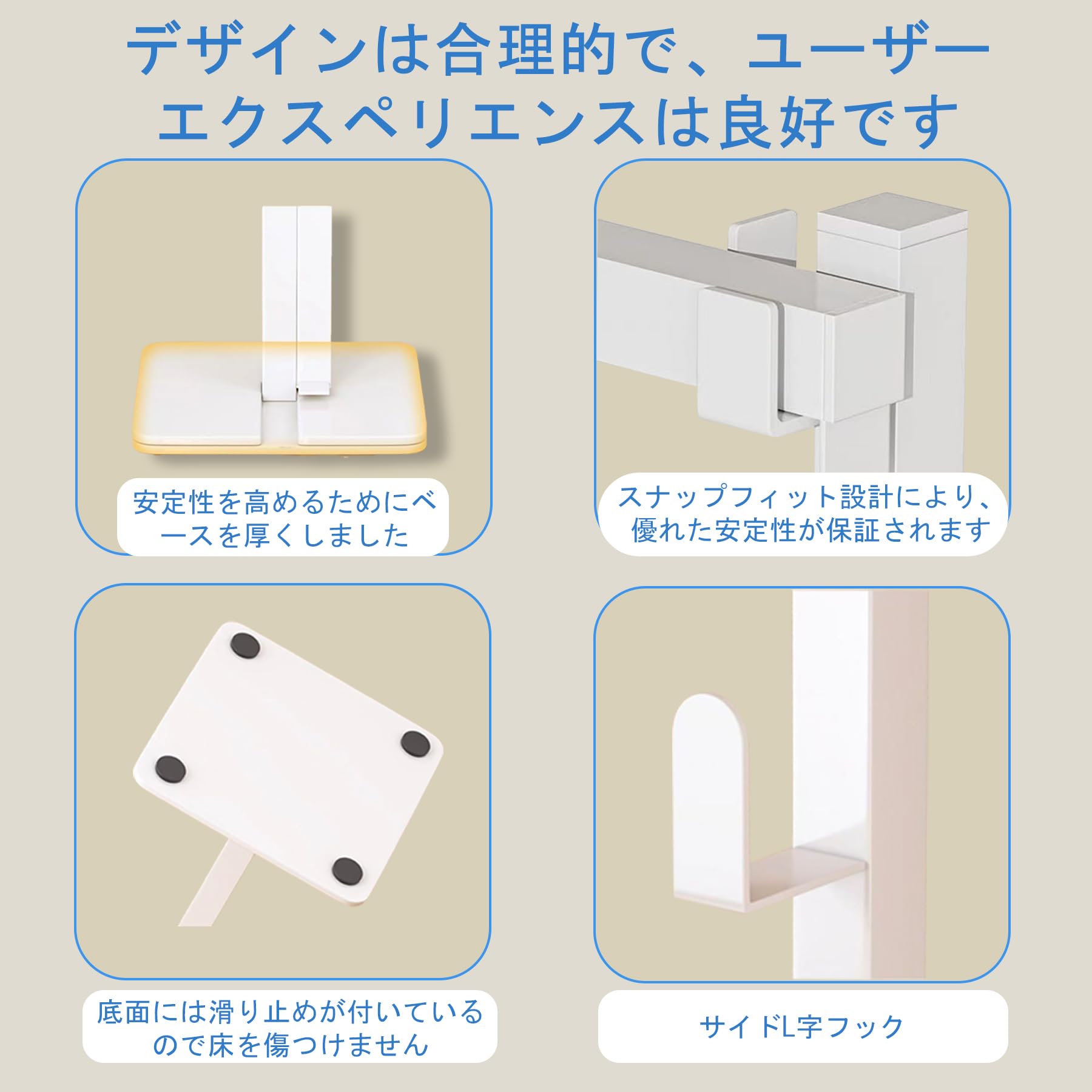 デザインは合理的で、ユーザーエクスペリエンスは良好です

安定性を高めるためにベースを厚くしました

スナップフィット設計により、優れた安定性が保証されます

底面には滑り止めが付いているので床を傷つけません

サイドL字フック