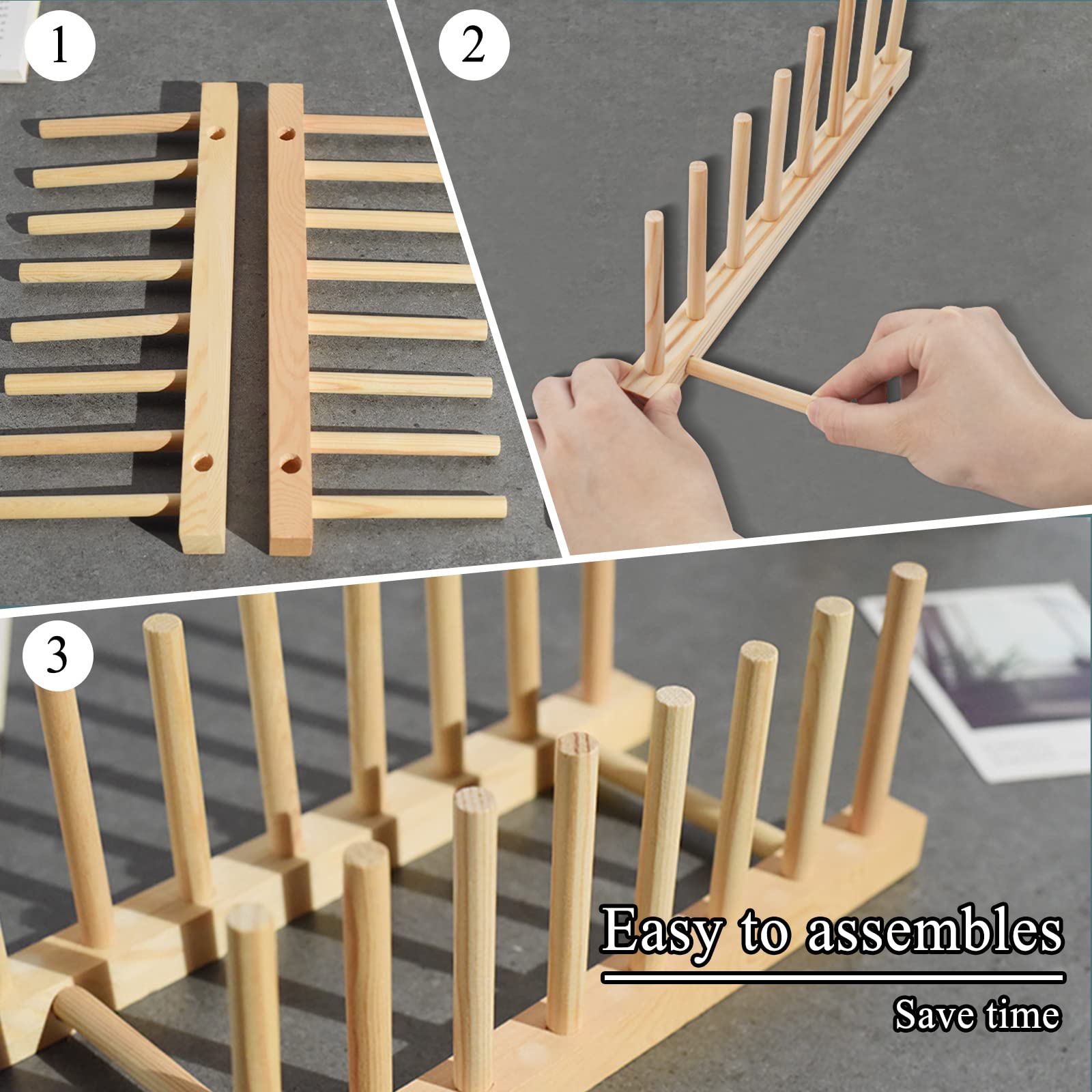 1

2

3

Easy to assembles

Save time