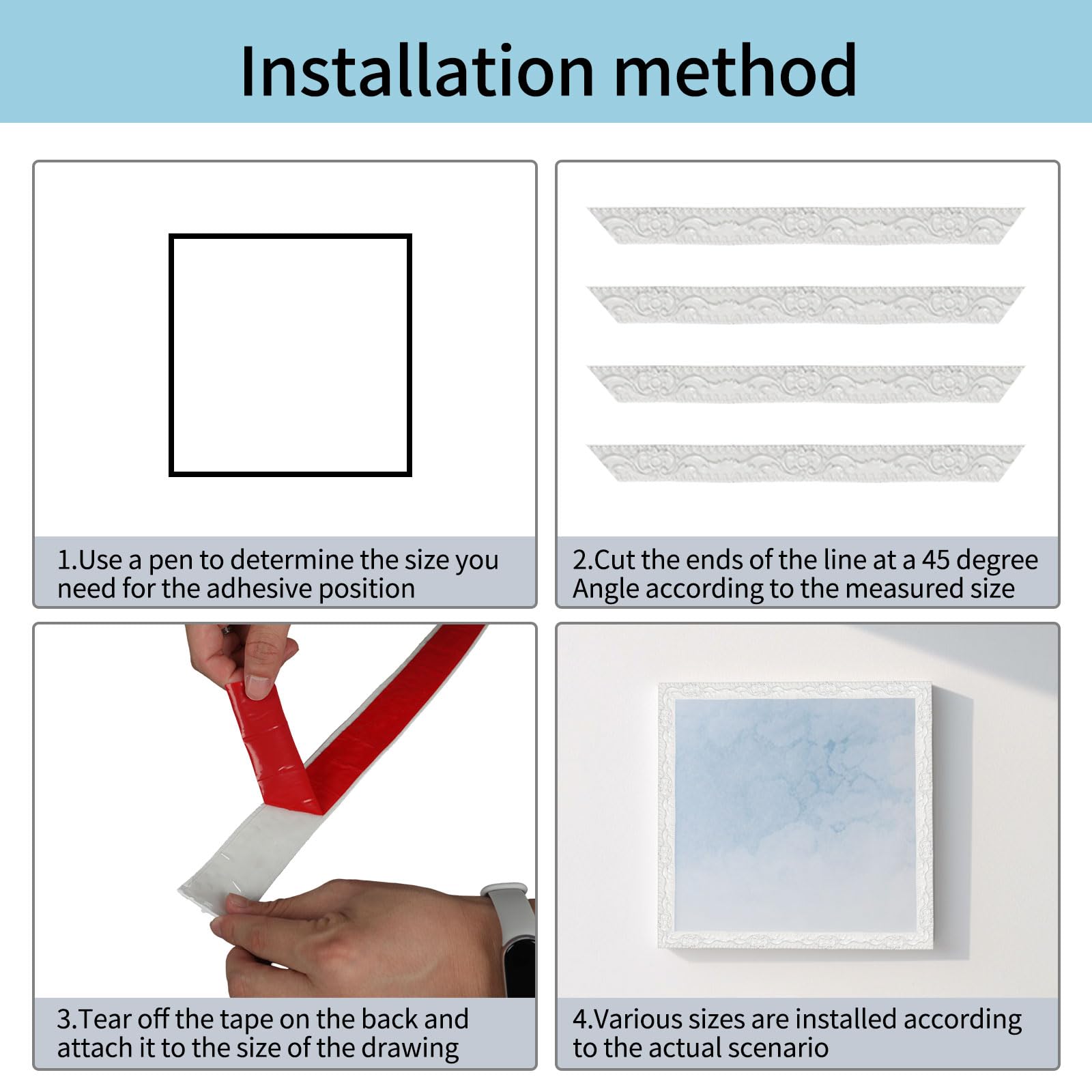 Installation method

1.Use a pen to determine the size you need for the adhesive position

2.Cut the ends of the line at a 45 degree Angle according to the measured size

3.Tear off the tape on the back and attach it to the size of the drawing

4.Various sizes are installed according to the actual scenario