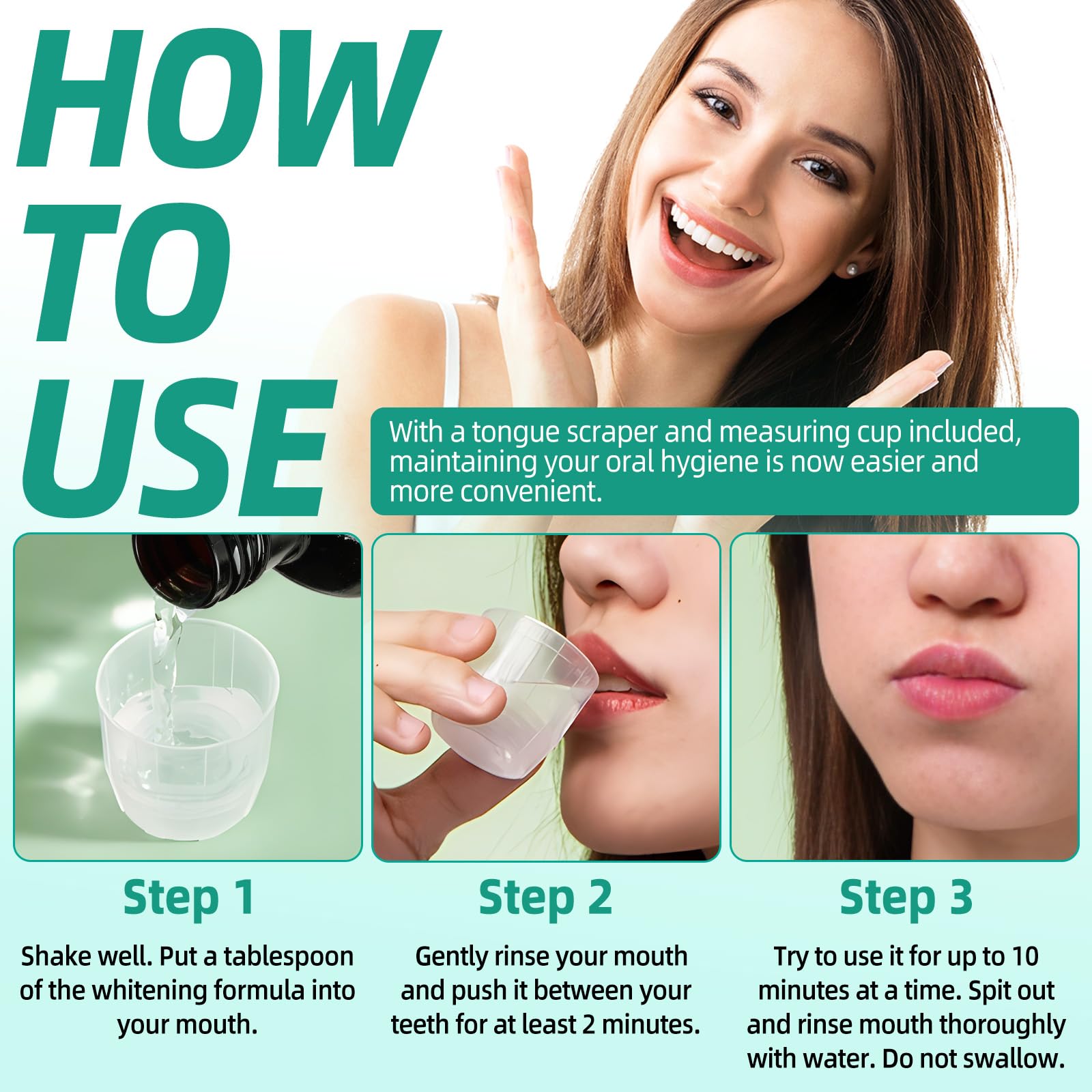 HOW TO USE

With a tongue scraper and measuring cup included, maintaining your oral hygiene is now easier and more convenient.

Step 1

Shake well. Put a tablespoon of the whitening formula into your mouth.

Step 2

Gently rinse your mouth and push it between your teeth for at least 2 minutes.

Step 3

Try to use it for up to 10 minutes at a time. Spit out and rinse mouth thoroughly with water. Do not swallow.