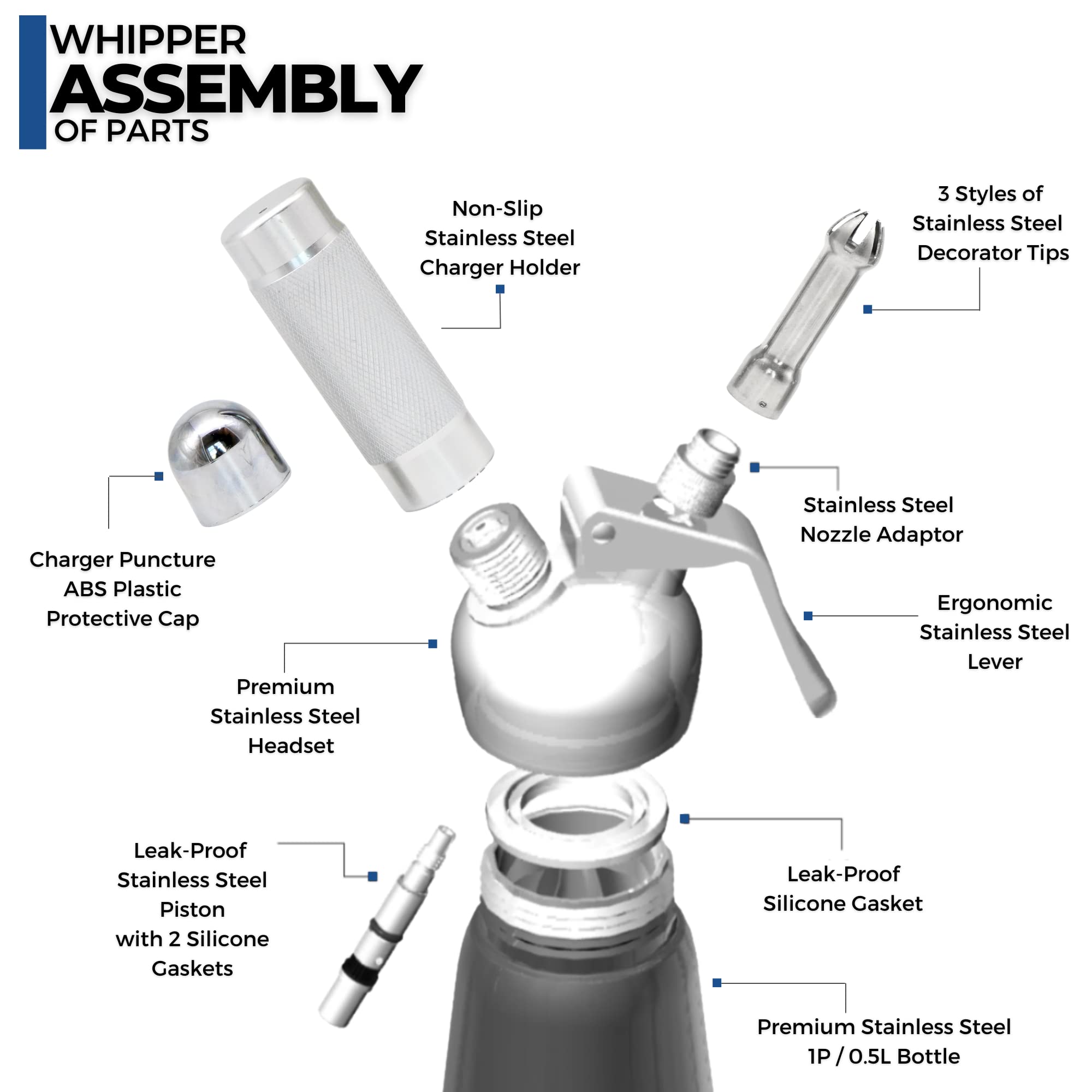 WHIPPER
ASSEMBLY
OF PARTS

Non-Slip
Stainless Steel
Charger Holder

3 Styles of
Stainless Steel
Decorator Tips

Charger Puncture
ABS Plastic
Protective Cap

Stainless Steel
Nozzle Adaptor

Ergonomic
Stainless Steel
Lever

Premium
Stainless Steel
Headset

Leak-Proof
Stainless Steel
Piston
with 2 Silicone
Gaskets

Leak-Proof
Silicone Gasket

Premium Stainless Steel
1P / 0.5L Bottle