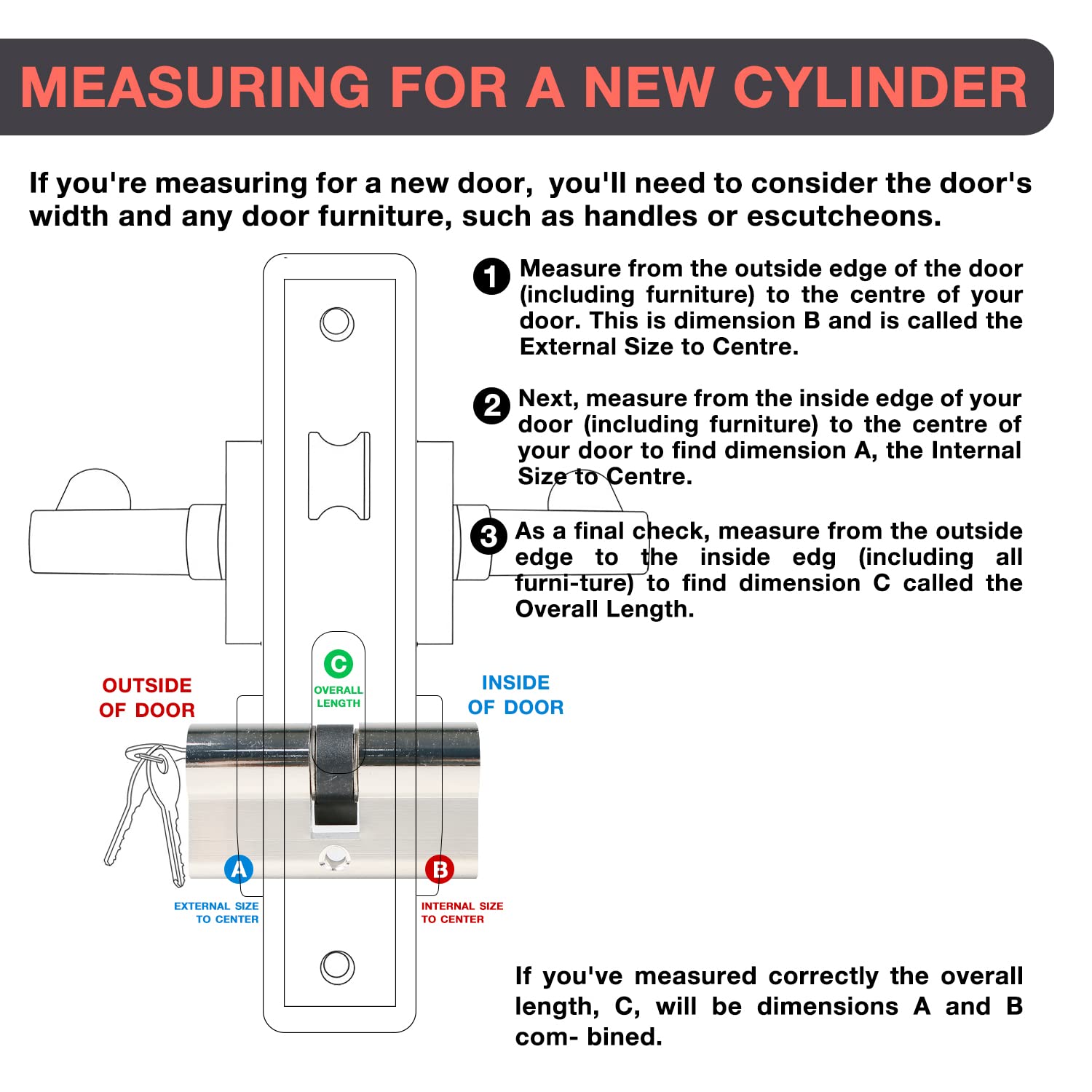 MEASURING FOR A NEW CYLINDER

If you're measuring for a new door, you'll need to consider the door's width and any door furniture, such as handles or escutcheons.

1 Measure from the outside edge of the door (including furniture) to the centre of your door. This is dimension B and is called the External Size to Centre.

2 Next, measure from the inside edge of your door (including furniture) to the centre of your door to find dimension A, the Internal Size to Centre.

3 As a final check, measure from the outside edge to the inside edg (including all furni-ture) to find dimension C called the Overall Length.

OUTSIDE OF DOOR

C OVERALL LENGTH

INSIDE OF DOOR

A EXTERNAL SIZE TO CENTER

B INTERNAL SIZE TO CENTER

If you've measured correctly the overall length, C, will be dimensions A and B com- bined.