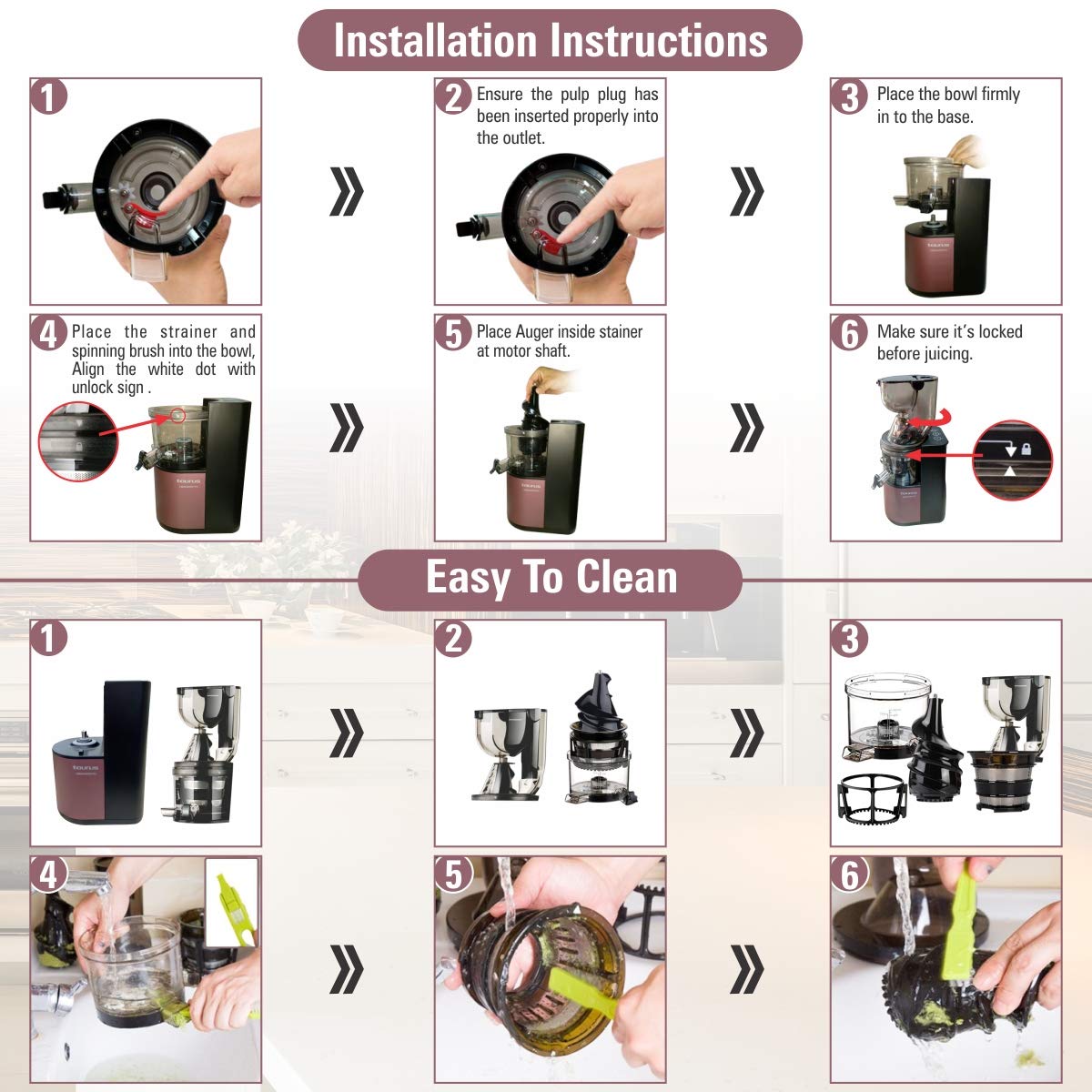 Installation Instructions

1

2 Ensure the pulp plug has been inserted properly into the outlet.

3 Place the bowl firmly in to the base.

taurus

4 Place the strainer and spinning brush into the bowl, Align the white dot with unlock sign .

taurus

5 Place Auger inside stainer at motor shaft.

taurus

6 Make sure it's locked before juicing.

taurus

Easy To Clean

1

taurus

2

3

4

5

6