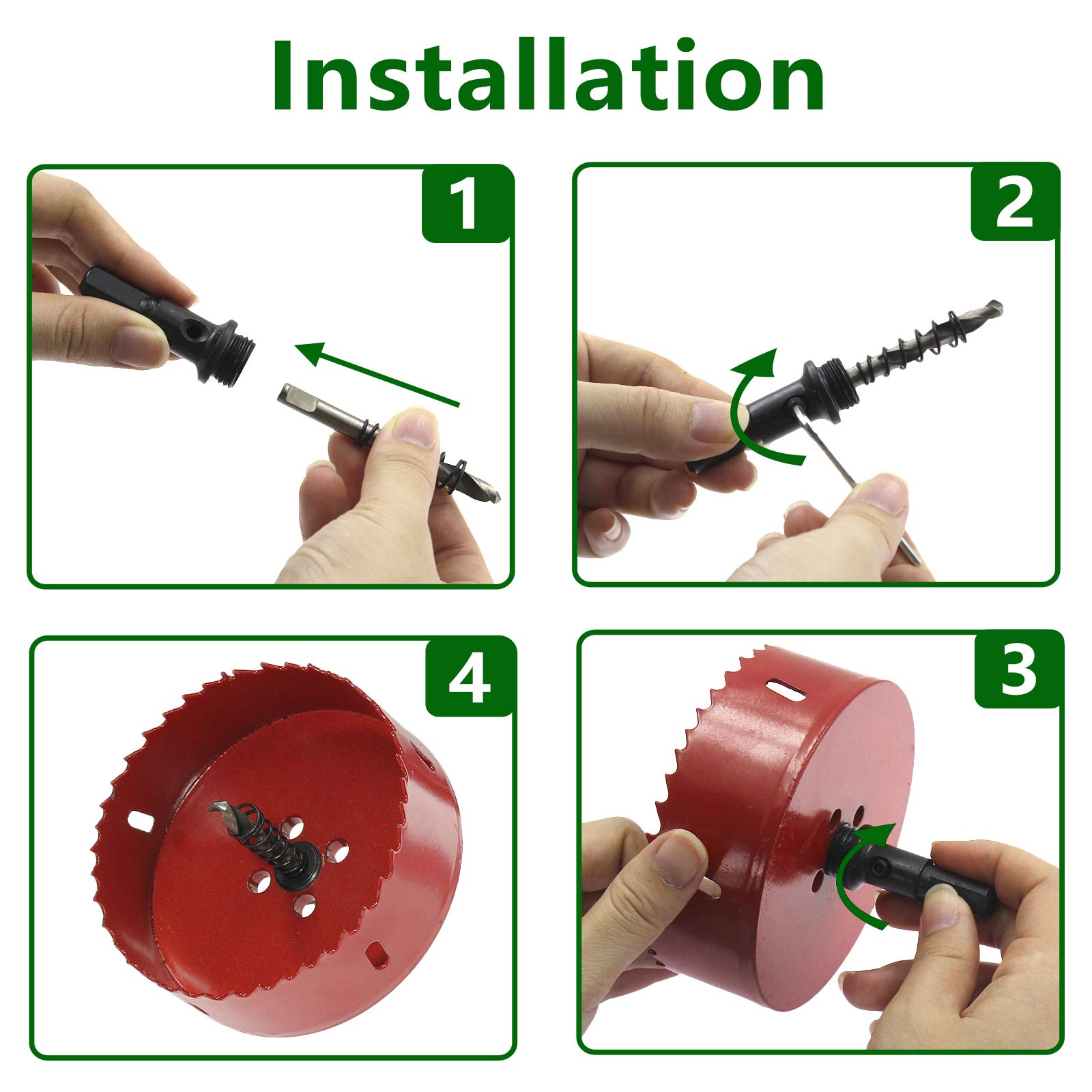 Installation

1

2

4

3