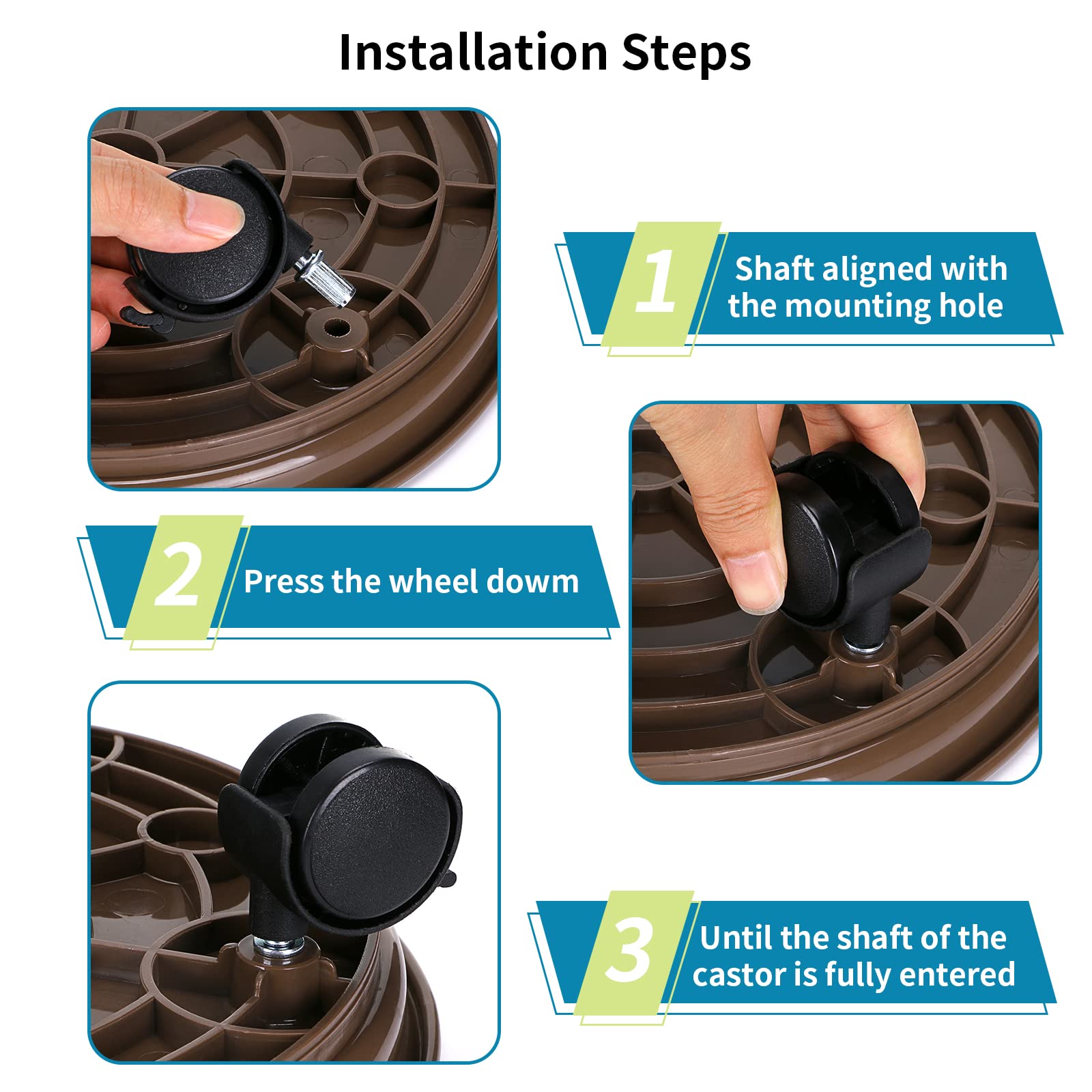 Installation Steps

1 Shaft aligned with the mounting hole

2 Press the wheel dowm

3 Until the shaft of the castor is fully entered