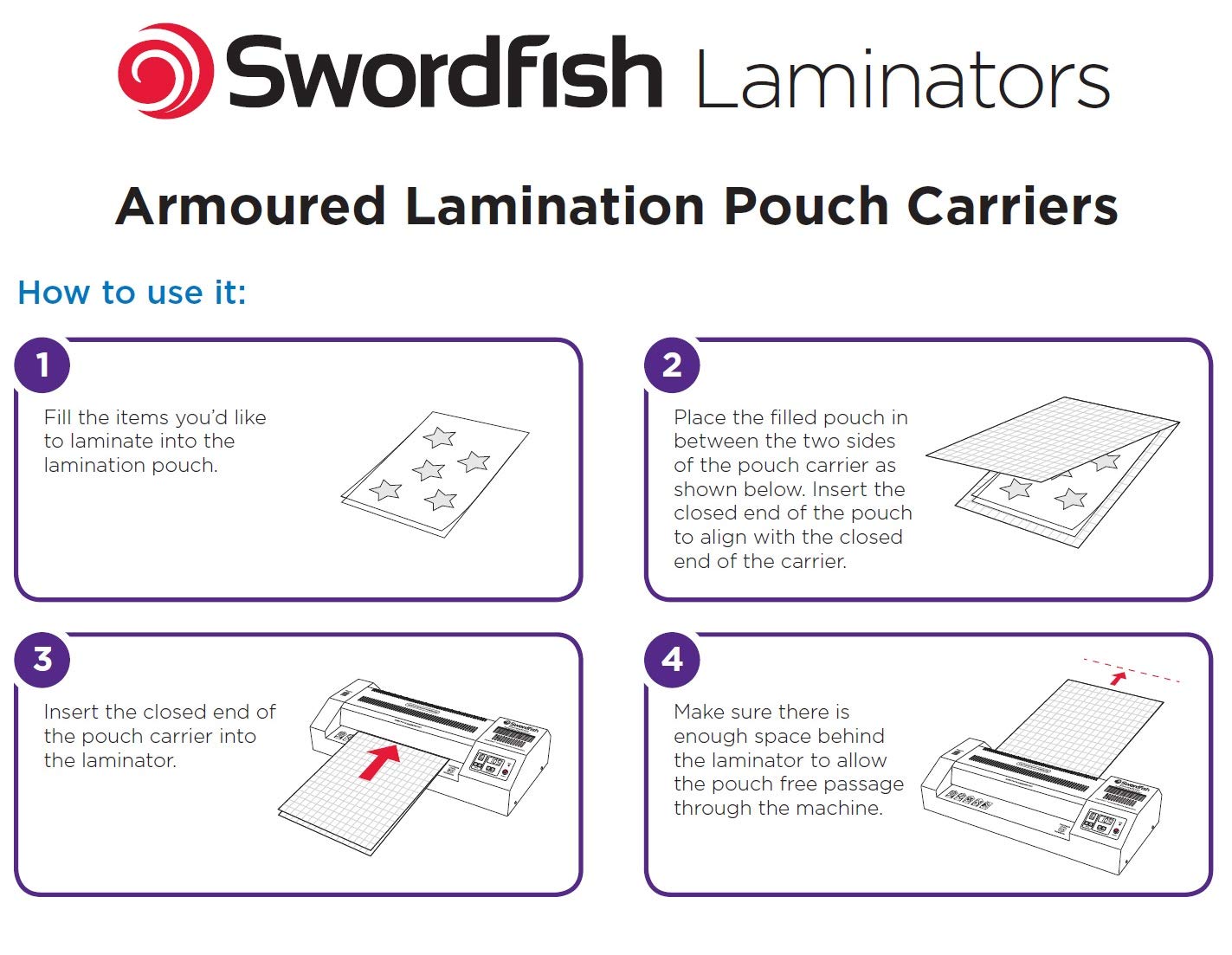 Swordfish Laminators

Armoured Lamination Pouch Carriers

How to use it:

1

Fill the items you'd like to laminate into the lamination pouch.

2

Place the filled pouch in between the two sides of the pouch carrier as shown below. Insert the closed end of the pouch to align with the closed end of the carrier.

3

Insert the closed end of the pouch carrier into the laminator.

Swordfish

4

Make sure there is enough space behind the laminator to allow the pouch free passage through the machine.

Swordfish