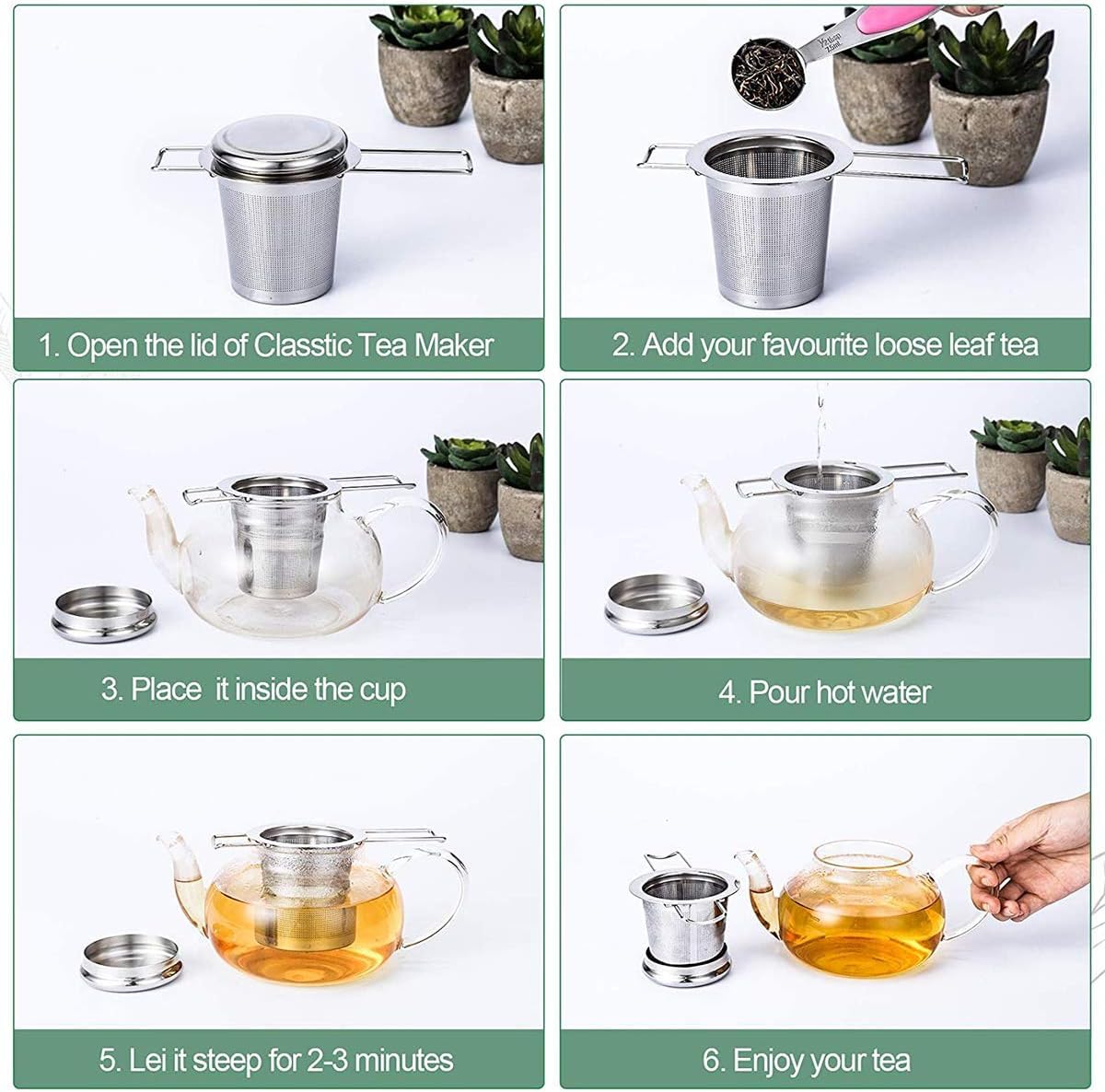 1. Open the lid of Classtic Tea Maker

2. Add your favourite loose leaf tea

3. Place it inside the cup

4. Pour hot water

5. Lei it steep for 2-3 minutes

6. Enjoy your tea