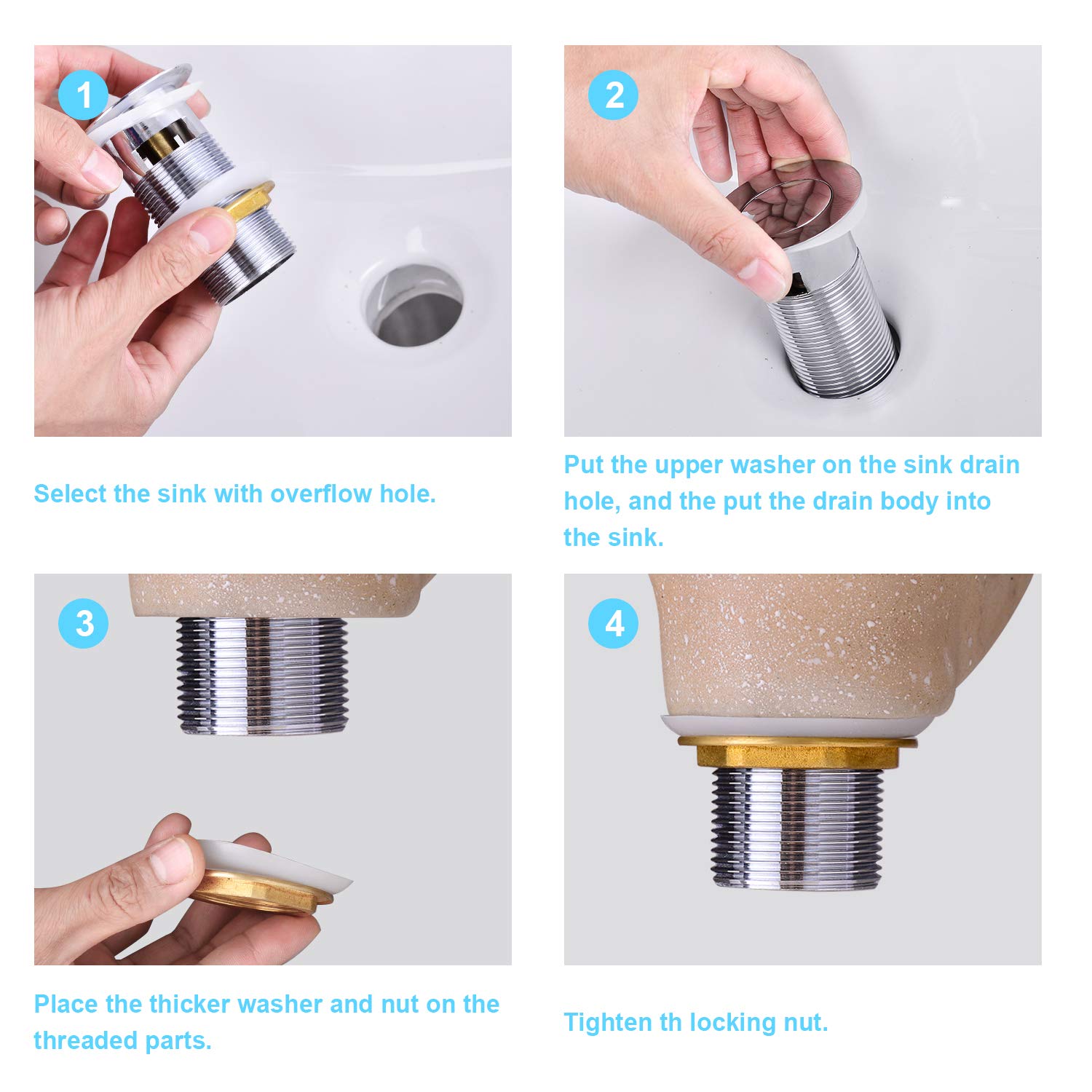 1

Select the sink with overflow hole.

2

Put the upper washer on the sink drain hole, and the put the drain body into the sink.

3

Place the thicker washer and nut on the threaded parts.

4

Tighten th locking nut.