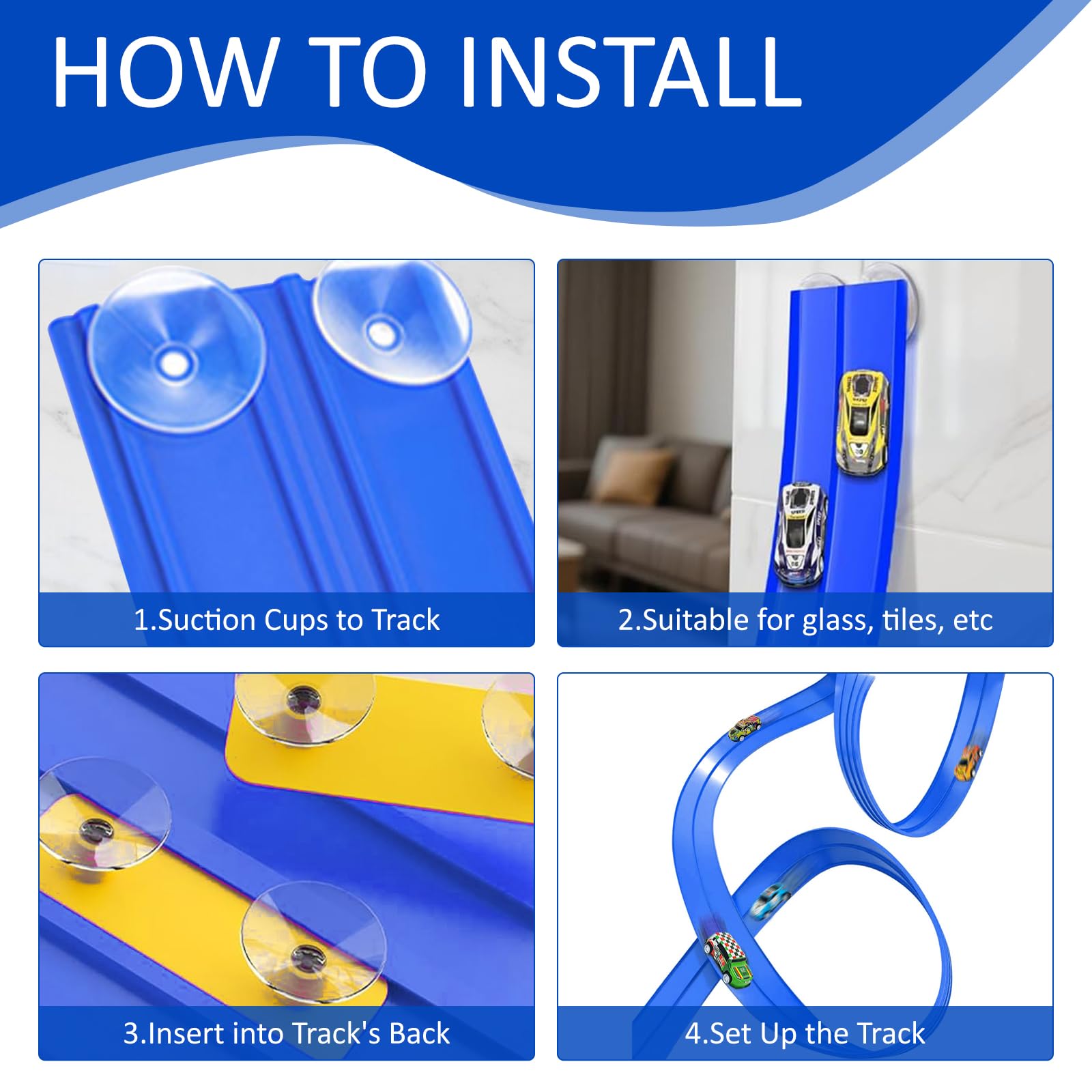 HOW TO INSTALL

1.Suction Cups to Track

2.Suitable for glass, tiles, etc

3.Insert into Track's Back

4.Set Up the Track