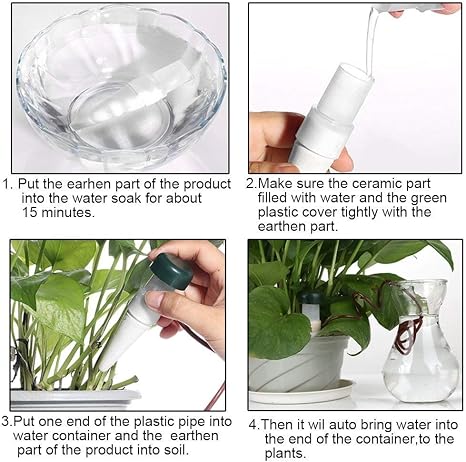 1. Put the earhen part of the product into the water soak for about 15 minutes.

2.Make sure the ceramic part filled with water and the green plastic cover tightly with the earthen part.

3.Put one end of the plastic pipe into water container and the earthen part of the product into soil.

4.Then it wil auto bring water into the end of the container,to the plants.