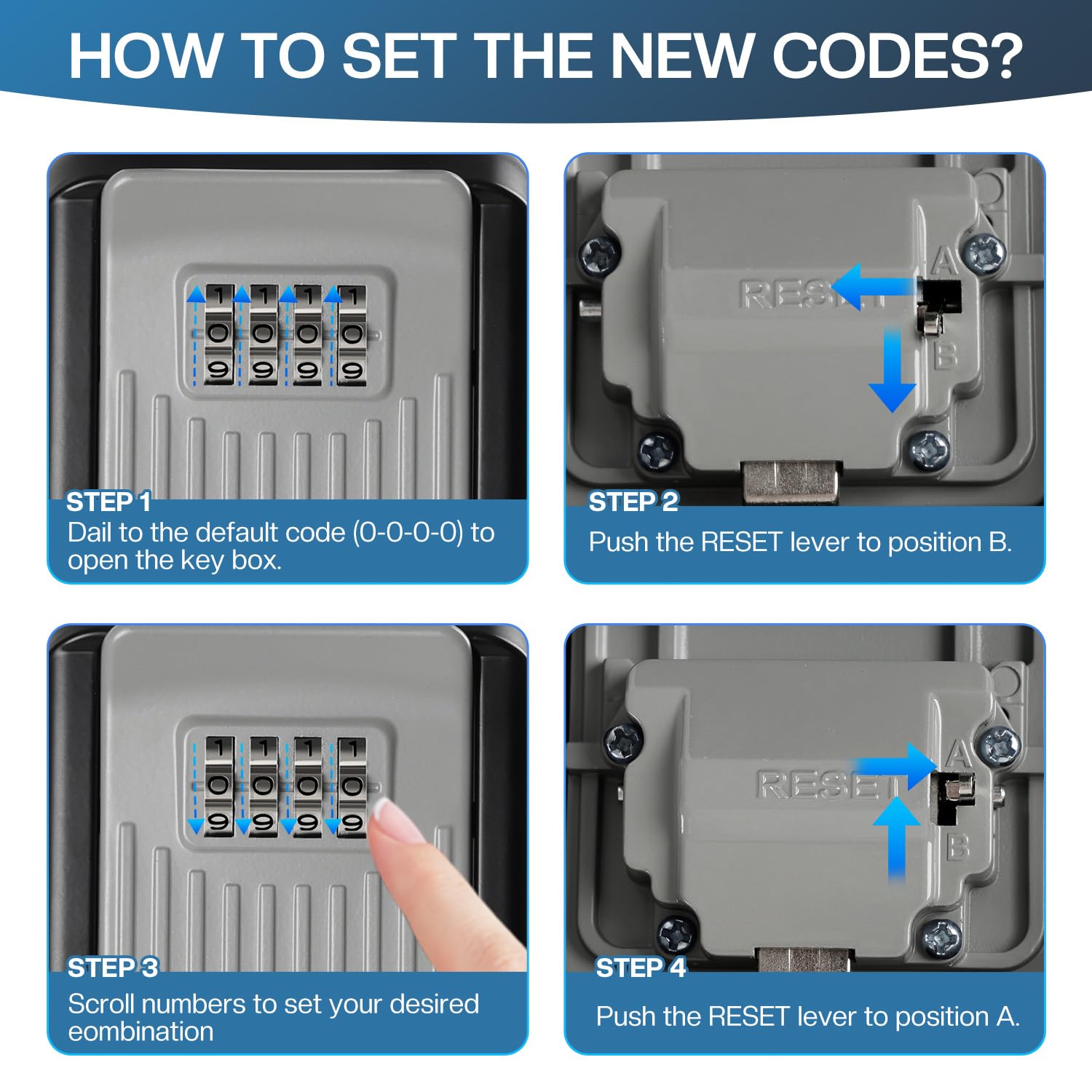 HOW TO SET THE NEW CODES?

1 1 1 1
0 0 0 0
9 9 9 9

STEP 1
Dail to the default code (0-0-0-0) to open the key box.

RESET
A
B

STEP 2
Push the RESET lever to position B.

1 1 1 1
0 0 0 0
9 9 9 9

STEP 3
Scroll numbers to set your desired eombination

RESET
A
B

STEP 4
Push the RESET lever to position A.