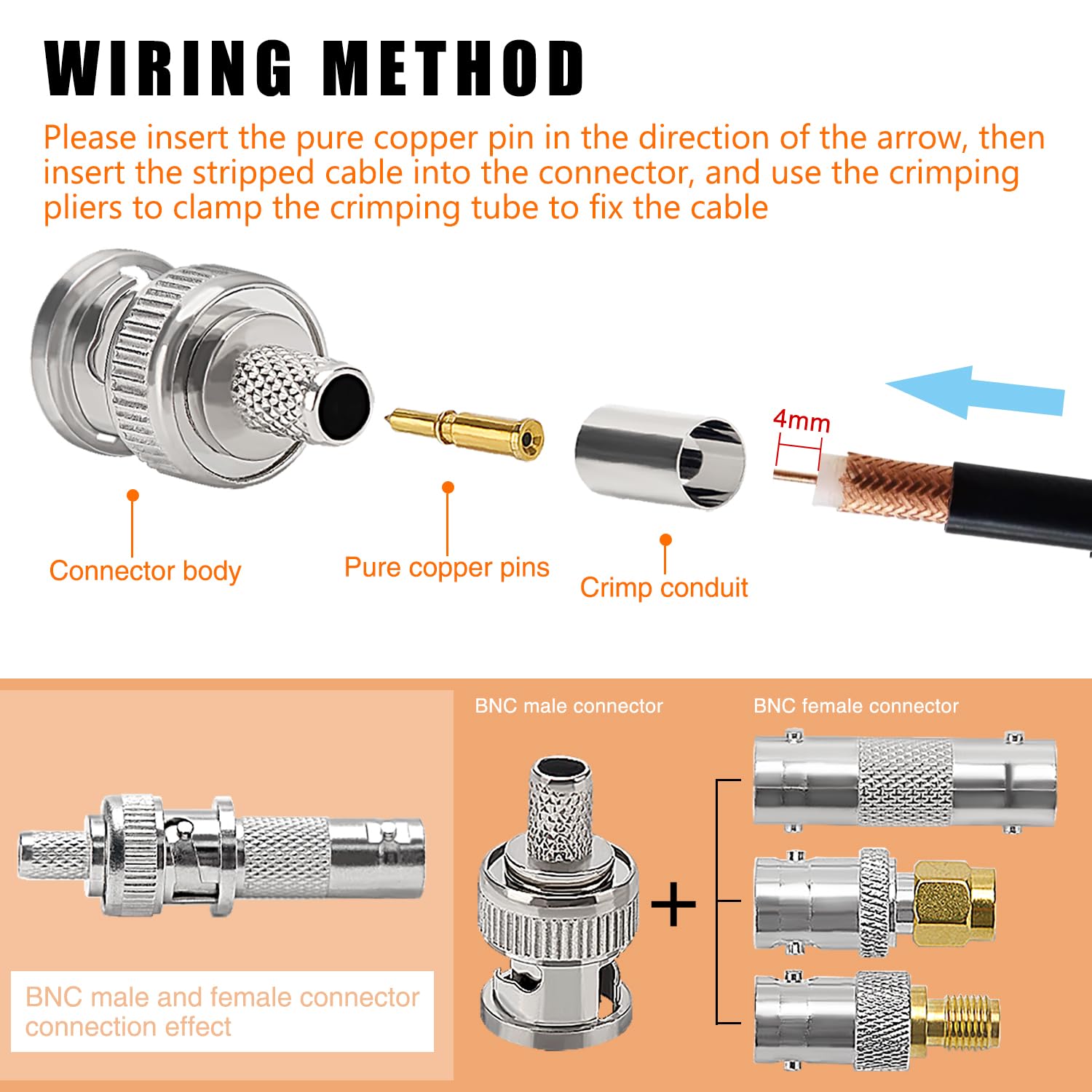 WIRING METHOD

Please insert the pure copper pin in the direction of the arrow, then insert the stripped cable into the connector, and use the crimping pliers to clamp the crimping tube to fix the cable

4mm

Connector body

Pure copper pins

Crimp conduit

BNC male connector

BNC female connector

+

BNC male and female connector connection effect