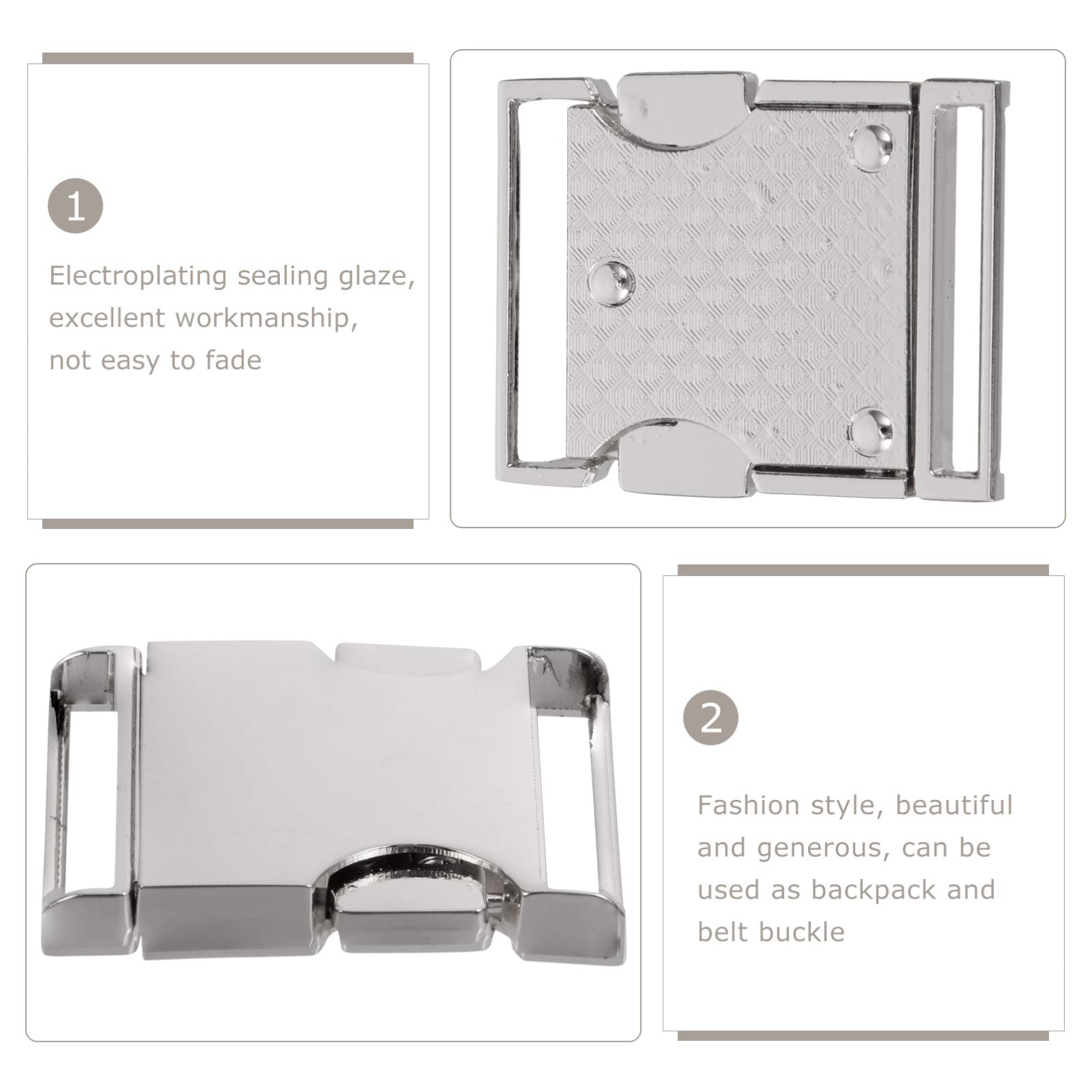 1

Electroplating sealing glaze, excellent workmanship, not easy to fade

2

Fashion style, beautiful and generous, can be used as backpack and belt buckle