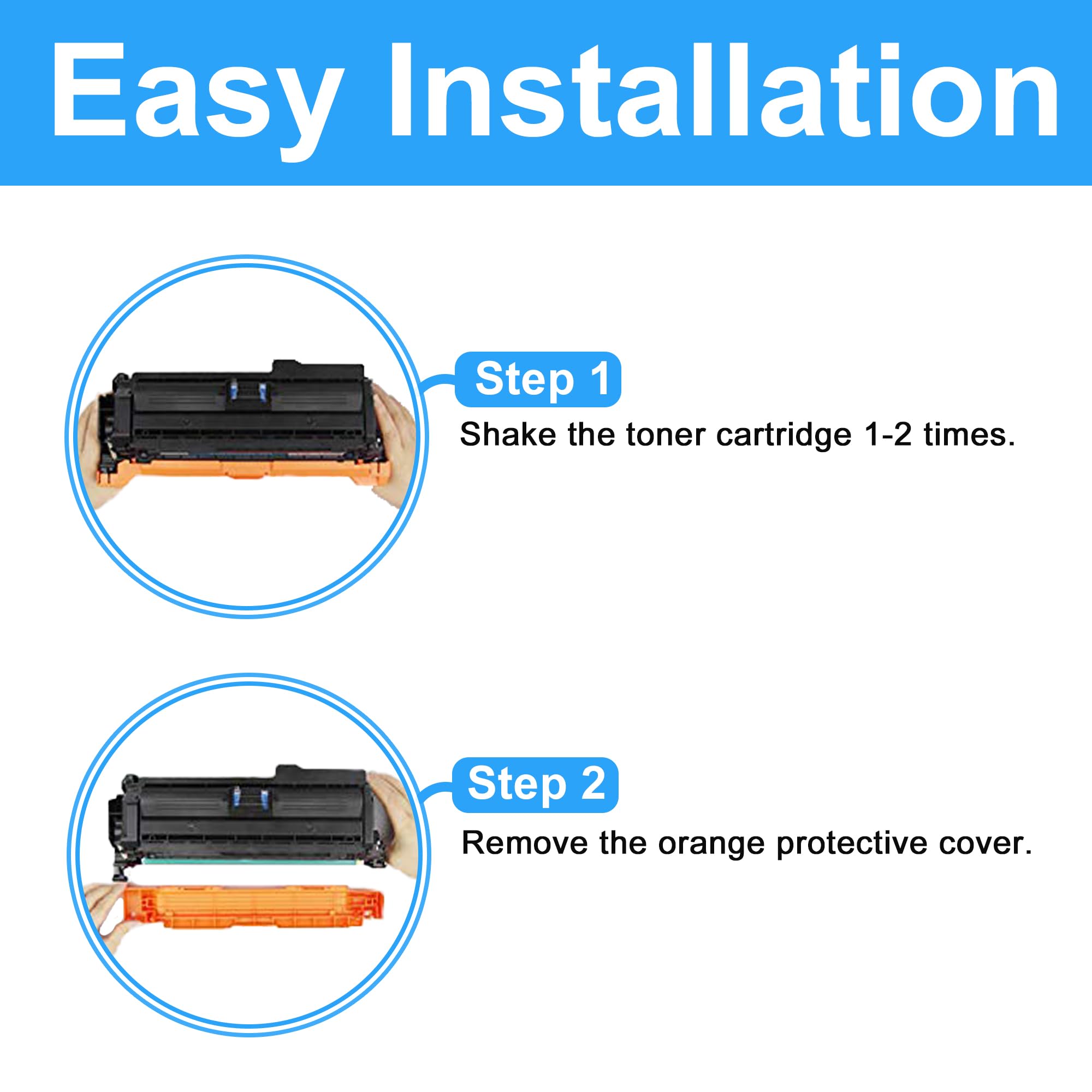 Easy Installation

Step 1

Shake the toner cartridge 1-2 times.

Step 2

Remove the orange protective cover.