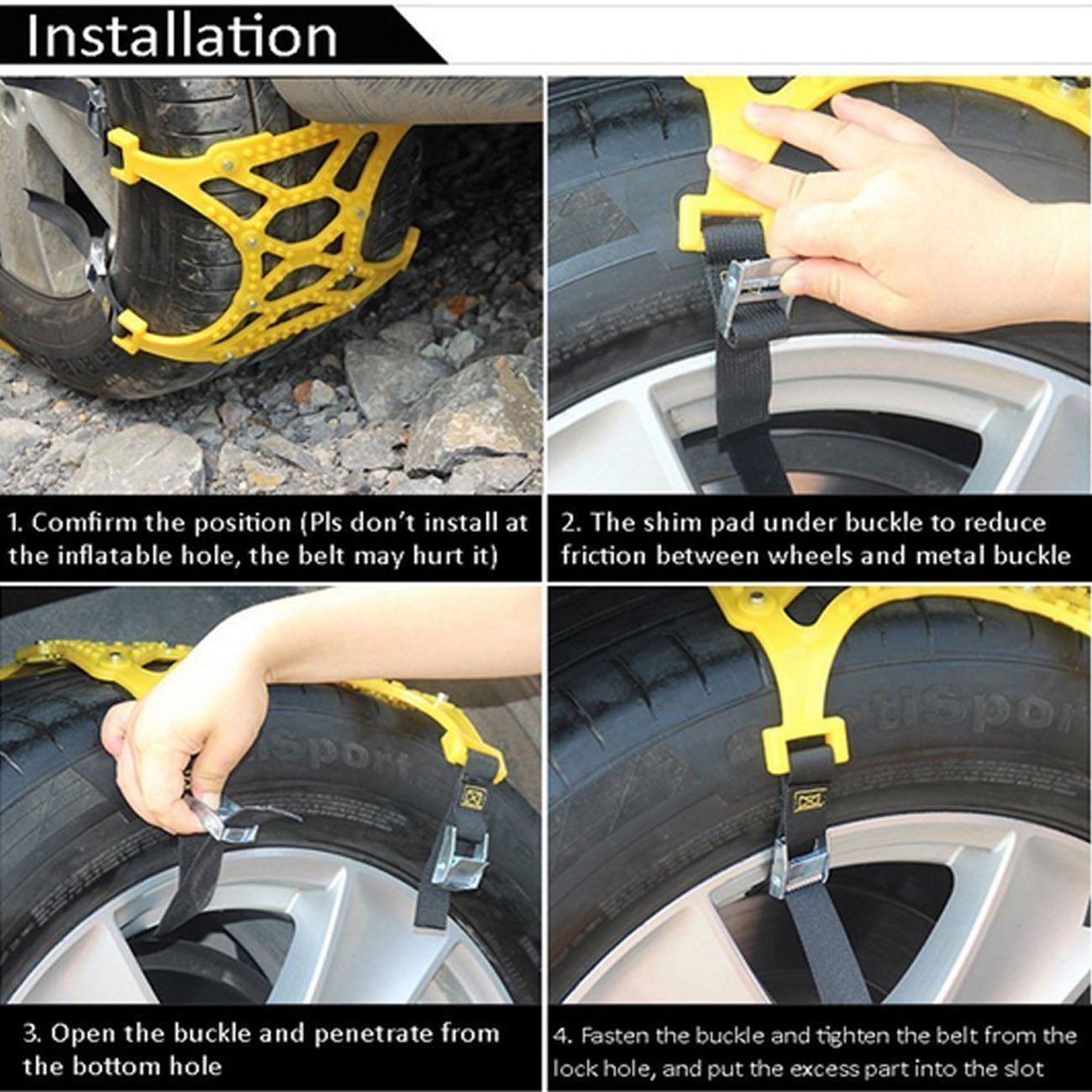 Installation

1. Comfirm the position (Pls don't install at the inflatable hole, the belt may hurt it)

2. The shim pad under buckle to reduce friction between wheels and metal buckle

3. Open the buckle and penetrate from the bottom hole

4. Fasten the buckle and tighten the belt from the lock hole, and put the excess part into the slot