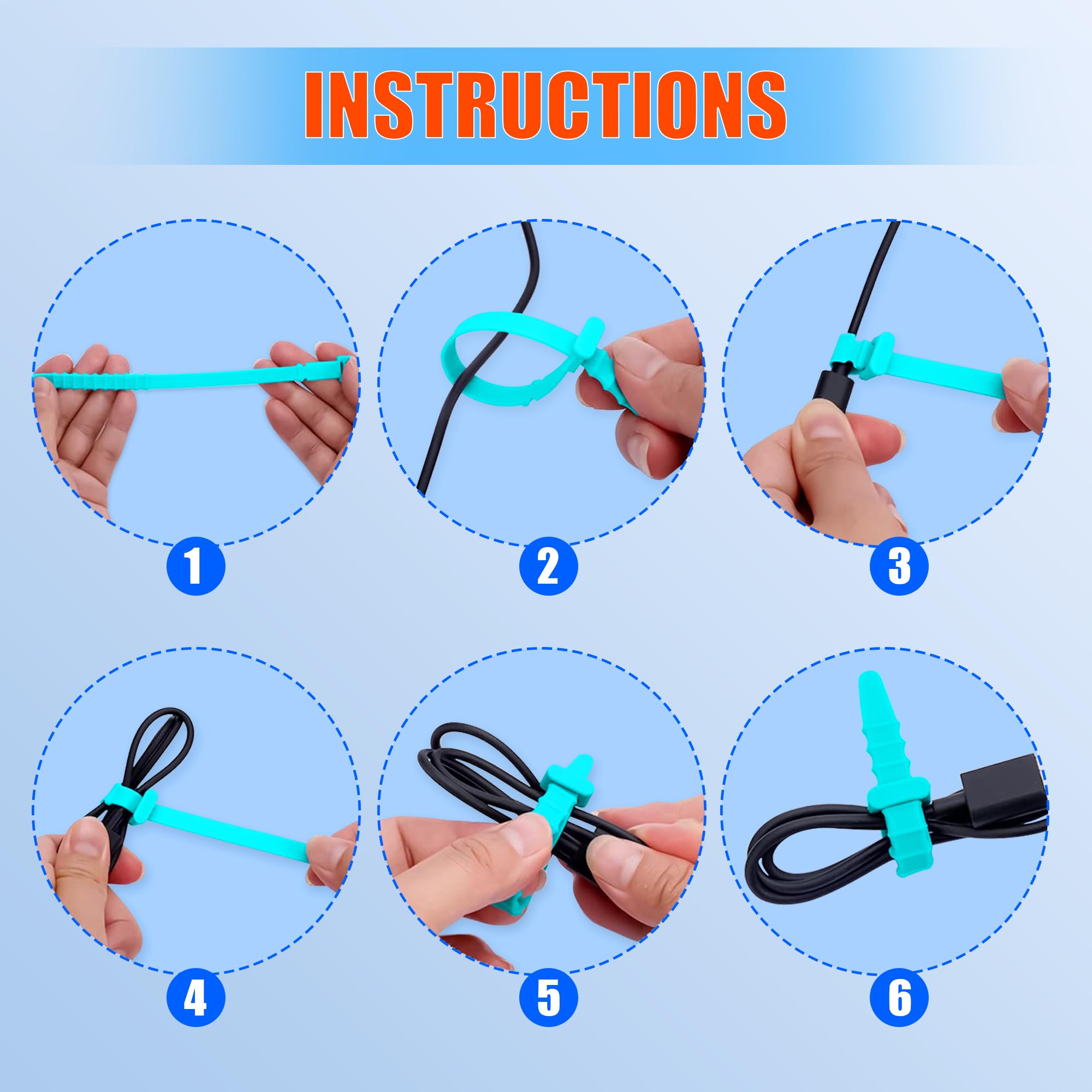 INSTRUCTIONS

1

2

3

4

5

6