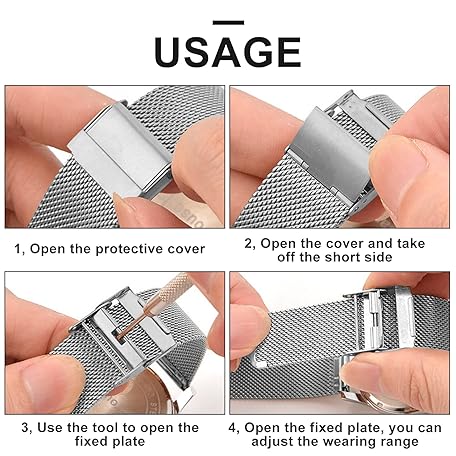 USAGE

1, Open the protective cover

2, Open the cover and take off the short side

3, Use the tool to open the fixed plate

4, Open the fixed plate, you can adjust the wearing range