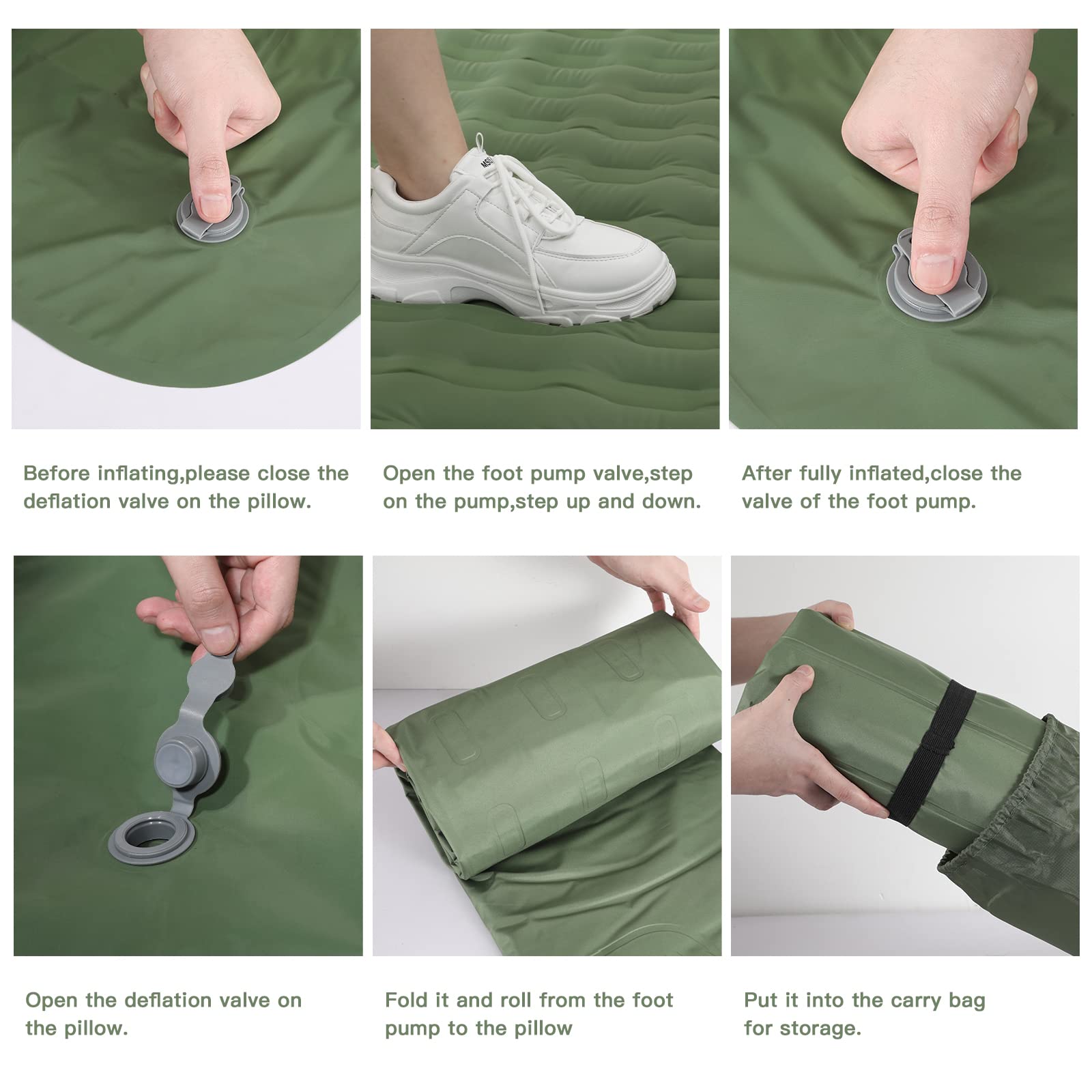 Before inflating,please close the deflation valve on the pillow.

Open the foot pump valve,step on the pump,step up and down.

After fully inflated,close the valve of the foot pump.

Open the deflation valve on the pillow.

Fold it and roll from the foot pump to the pillow

Put it into the carry bag for storage.