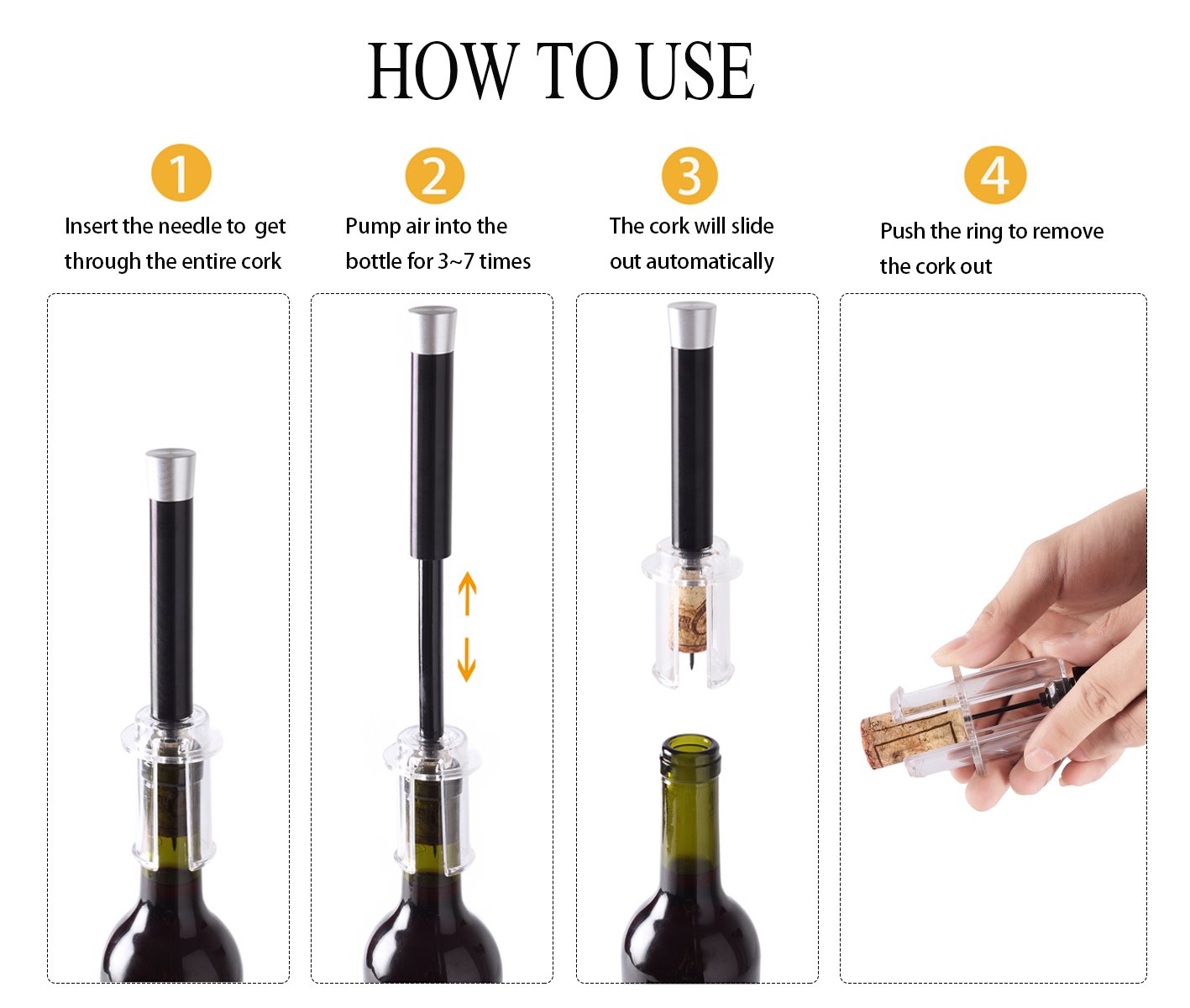 HOW TO USE

1
Insert the needle to get through the entire cork

2
Pump air into the bottle for 3~7 times

3
The cork will slide out automatically

4
Push the ring to remove the cork out