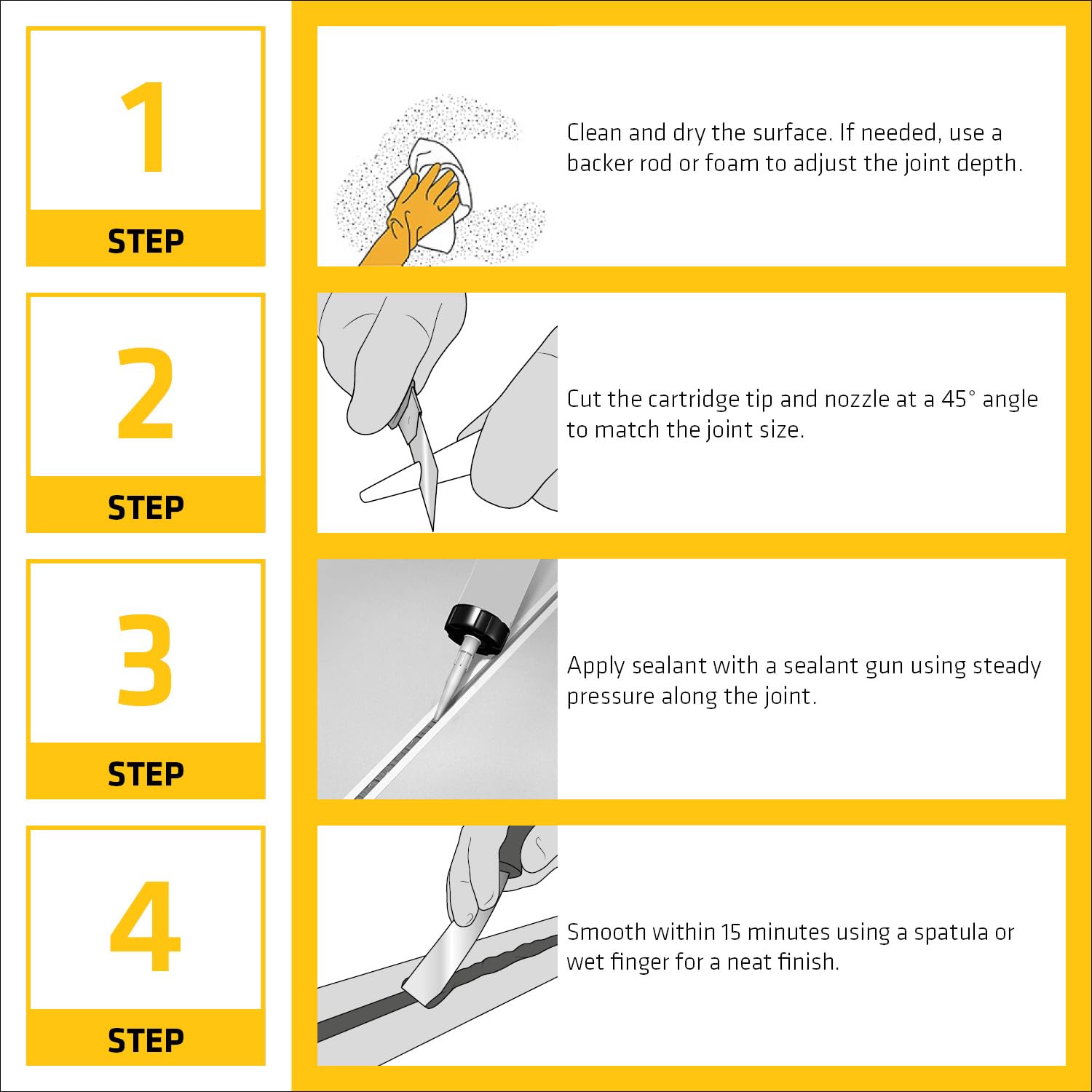 1
STEP

Clean and dry the surface. If needed, use a backer rod or foam to adjust the joint depth.

2
STEP

Cut the cartridge tip and nozzle at a 45° angle to match the joint size.

3
STEP

Apply sealant with a sealant gun using steady pressure along the joint.

4
STEP

Smooth within 15 minutes using a spatula or wet finger for a neat finish.