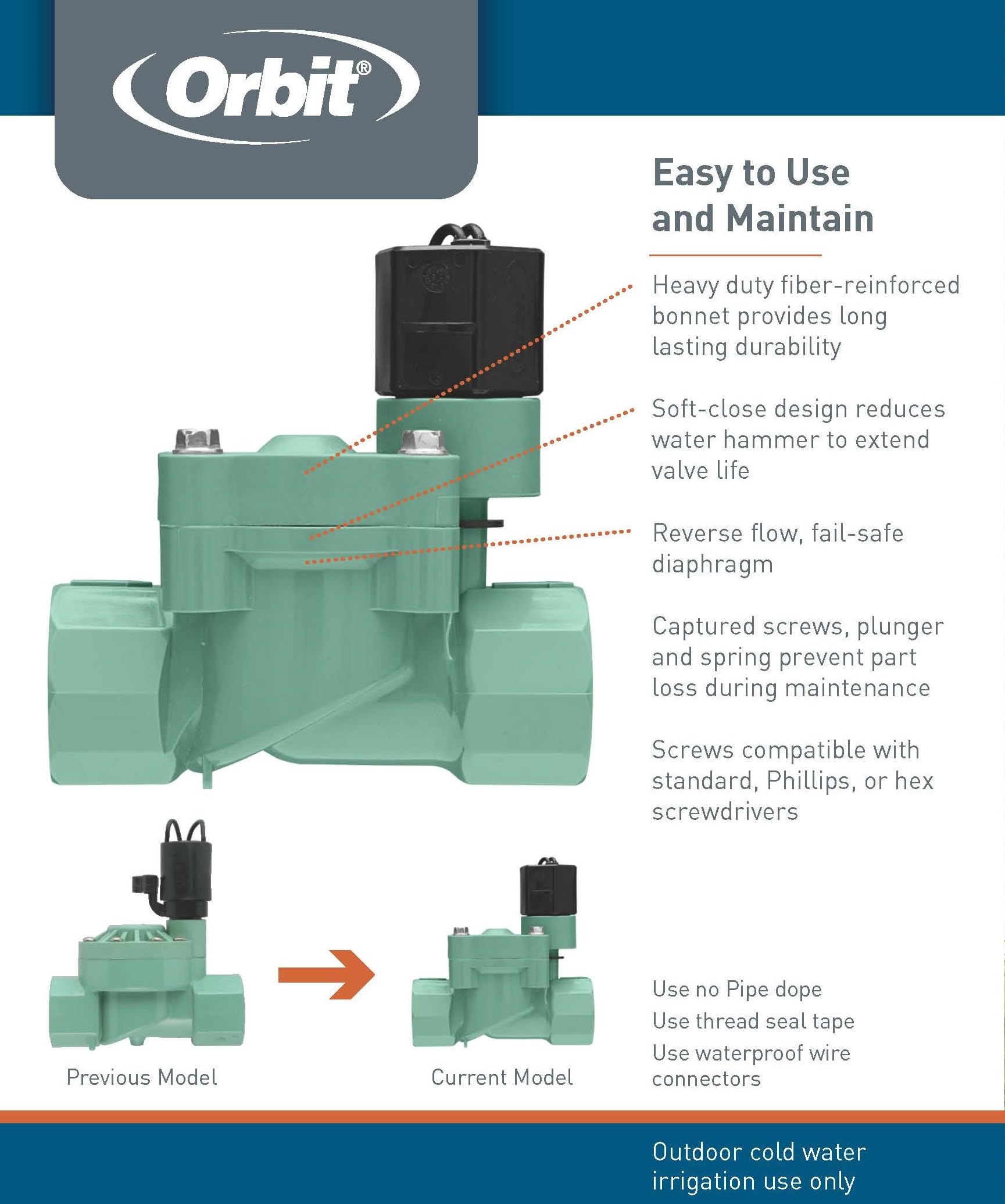 Orbit®

Easy to Use and Maintain

Heavy duty fiber-reinforced bonnet provides long lasting durability

Soft-close design reduces water hammer to extend valve life

Reverse flow, fail-safe diaphragm

Captured screws, plunger and spring prevent part loss during maintenance

Screws compatible with standard, Phillips, or hex screwdrivers

Previous Model

Current Model

Use no Pipe dope
Use thread seal tape
Use waterproof wire connectors

Outdoor cold water irrigation use only