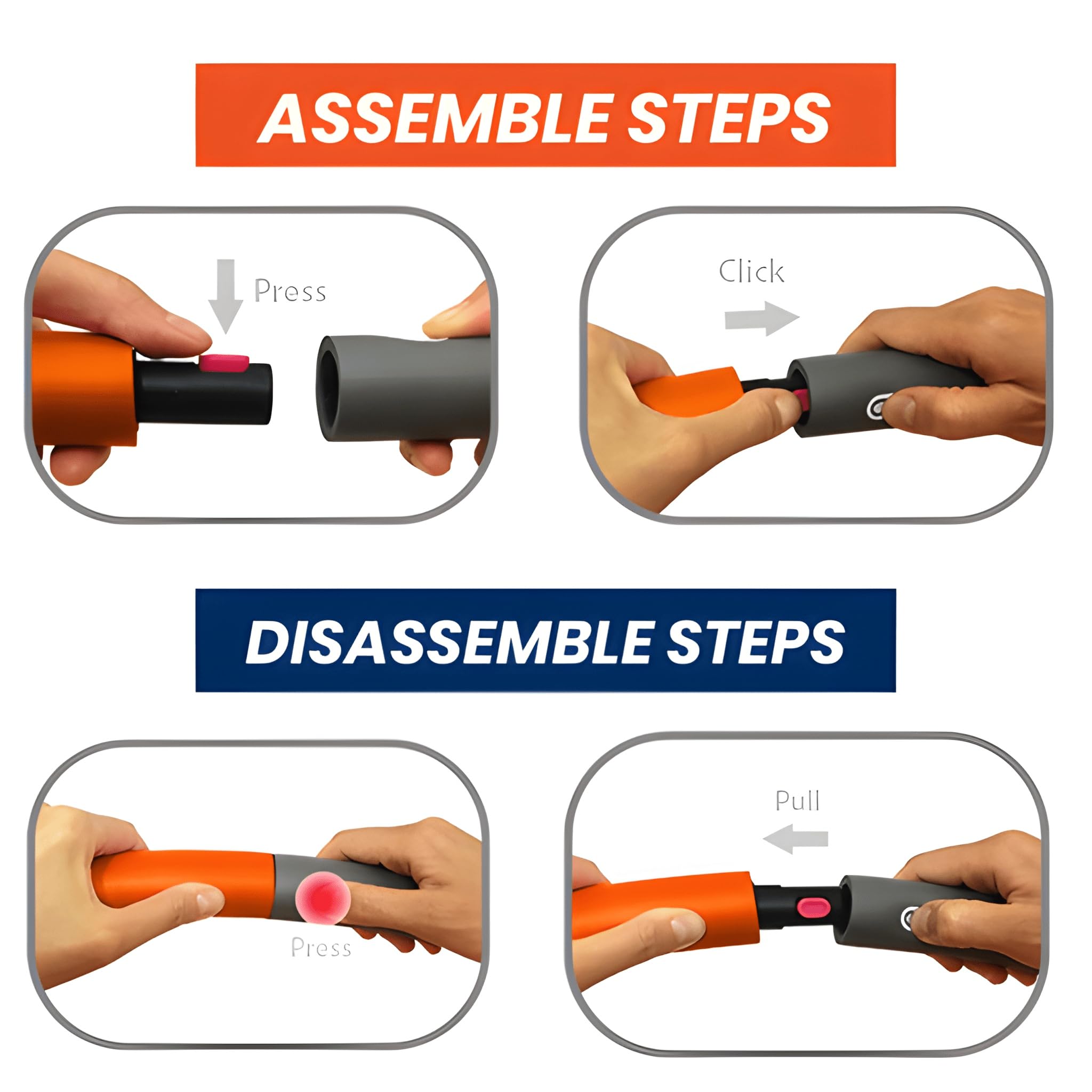 ASSEMBLE STEPS

Press

Click

DISASSEMBLE STEPS

Press

Pull