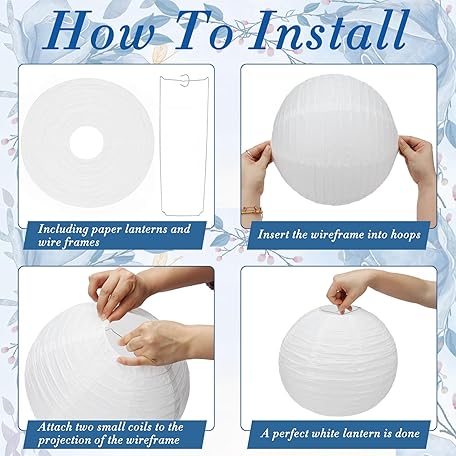 How To Install

Including paper lanterns and wire frames

Insert the wireframe into hoops

Attach two small coils to the projection of the wireframe

A perfect white lantern is done