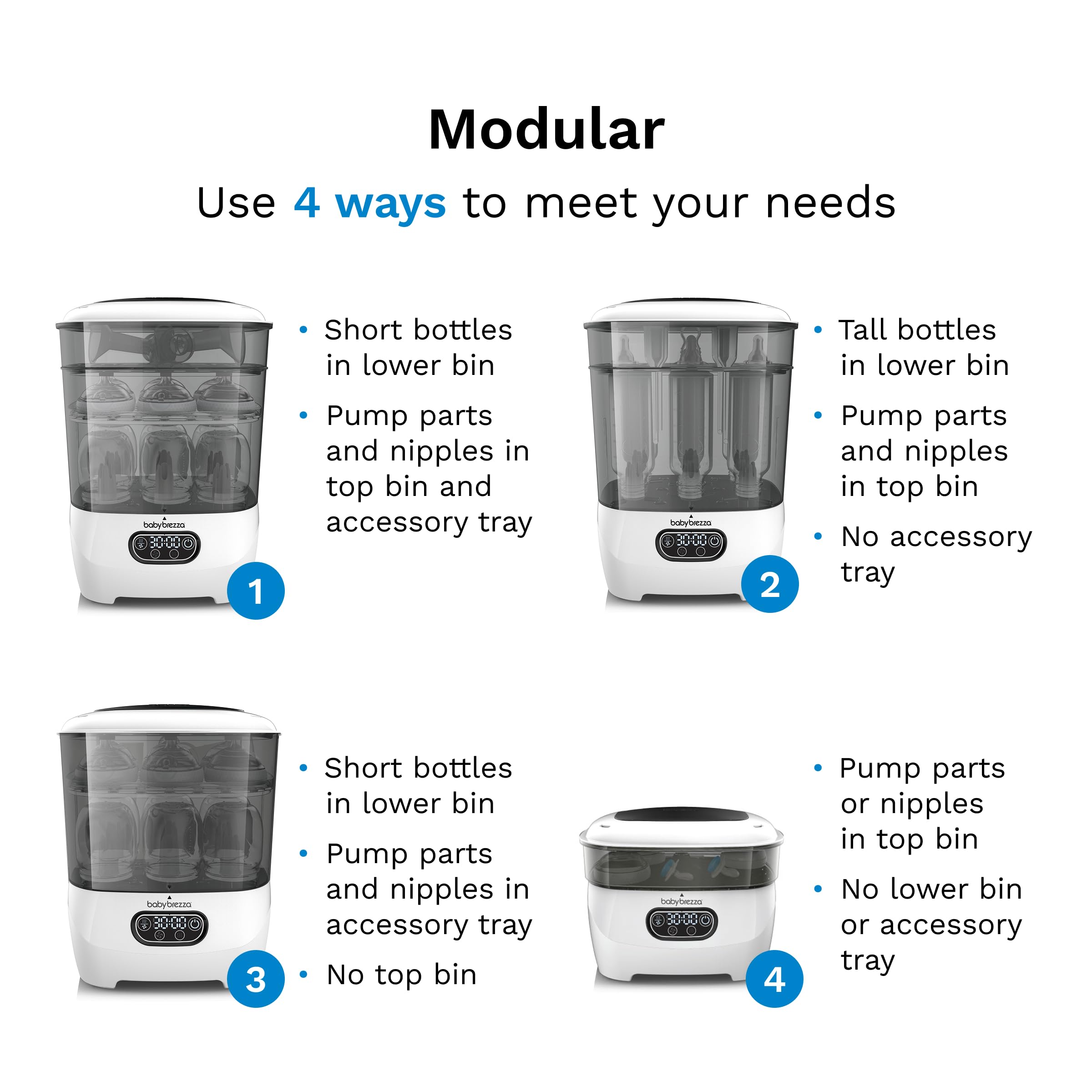 Modular

Use 4 ways to meet your needs

babybrezza

30:00

1

• Short bottles in lower bin
• Pump parts and nipples in top bin and accessory tray

babybrezza

30:00

2

• Tall bottles in lower bin
• Pump parts and nipples in top bin
• No accessory tray

babybrezza

30:00

3

• Short bottles in lower bin
• Pump parts and nipples in accessory tray
• No top bin

babybrezza

30:00

4

• Pump parts or nipples in top bin
• No lower bin or accessory tray