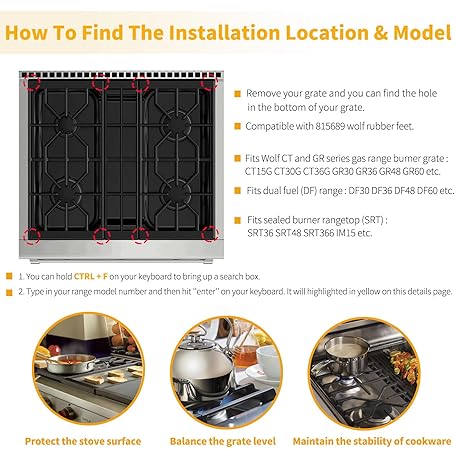 How To Find The Installation Location & Model

Remove your grate and you can find the hole in the bottom of your grate.

Compatible with 815689 wolf rubber feet.

Fits Wolf CT and GR series gas range burner grate : CT15G CT30G CT36G GR30 GR36 GR48 GR60 etc.

Fits dual fuel (DF) range : DF30 DF36 DF48 DF60 etc.

Fits sealed burner rangetop (SRT) : SRT36 SRT48 SRT366 IM15 etc.

1. You can hold CTRL + F on your keyboard to bring up a search box.

2. Type in your range model number and then hit "enter" on your keyboard. It will highlighted in yellow on this details page.

Protect the stove surface

Balance the grate level

Maintain the stability of cookware