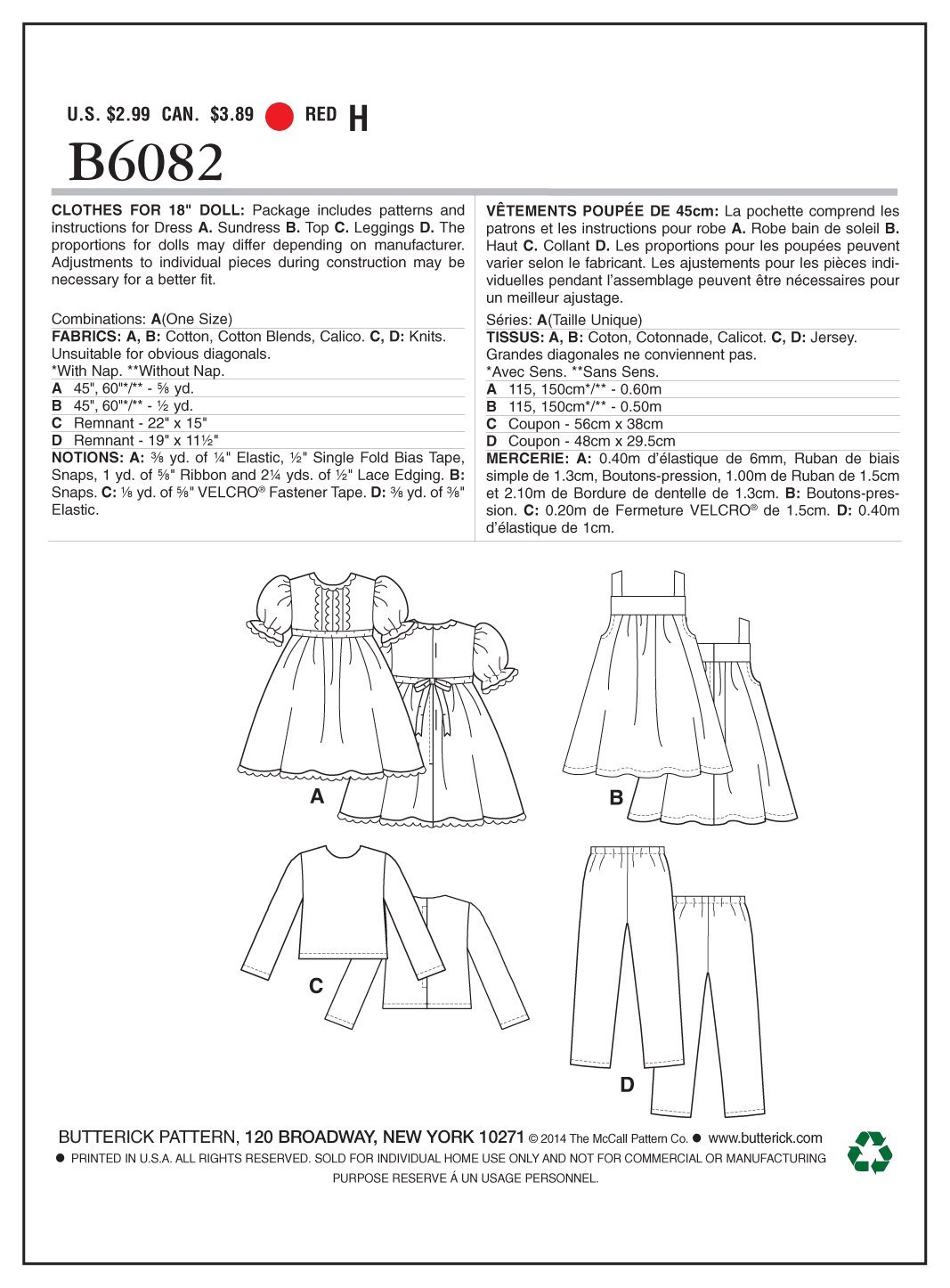 U.S. $2.99 CAN. $3.89 RED H

B6082

CLOTHES FOR 18" DOLL: Package includes patterns and instructions for Dress A. Sundress B. Top C. Leggings D. The proportions for dolls may differ depending on manufacturer. Adjustments to individual pieces during construction may be necessary for a better fit.

Combinations: A(One Size)
FABRICS: A, B: Cotton, Cotton Blends, Calico. C, D: Knits. Unsuitable for obvious diagonals.
*With Nap. **Without Nap.
A 45", 60"*/** - ⅝ yd.
B 45", 60"*/** - ½ yd.
C Remnant - 22" x 15"
D Remnant - 19" x 11½"
NOTIONS: A: ⅜ yd. of ¼" Elastic, ½" Single Fold Bias Tape, Snaps, 1 yd. of ⅝" Ribbon and 2¼ yds. of ½" Lace Edging. B: Snaps. C: ⅛ yd. of ⅝" VELCRO® Fastener Tape. D: ⅜ yd. of ⅜" Elastic.

VÊTEMENTS POUPÉE DE 45cm: La pochette comprend les patrons et les instructions pour robe A. Robe bain de soleil B. Haut C. Collant D. Les proportions pour les poupées peuvent varier selon le fabricant. Les ajustements pour les pièces individuelles pendant l'assemblage peuvent être nécessaires pour un meilleur ajustage.

Séries: A(Taille Unique)
TISSUS: A, B: Coton, Cotonnade, Calicot. C, D: Jersey. Grandes diagonales ne conviennent pas.
*Avec Sens. **Sans Sens.
A 115, 150cm*/** - 0.60m
B 115, 150cm*/** - 0.50m
C Coupon - 56cm x 38cm
D Coupon - 48cm x 29.5cm
MERCERIE: A: 0.40m d'élastique de 6mm, Ruban de biais simple de 1.3cm, Boutons-pression, 1.00m de Ruban de 1.5cm et 2.10m de Bordure de dentelle de 1.3cm. B: Boutons-pression. C: 0.20m de Fermeture VELCRO® de 1.5cm. D: 0.40m d'élastique de 1cm.

A B C D

BUTTERICK PATTERN, 120 BROADWAY, NEW YORK 10271 © 2014 The McCall Pattern Co. ● www.butterick.com
● PRINTED IN U.S.A. ALL RIGHTS RESERVED. SOLD FOR INDIVIDUAL HOME USE ONLY AND NOT FOR COMMERCIAL OR MANUFACTURING PURPOSE RESERVE Á UN USAGE PERSONNEL.