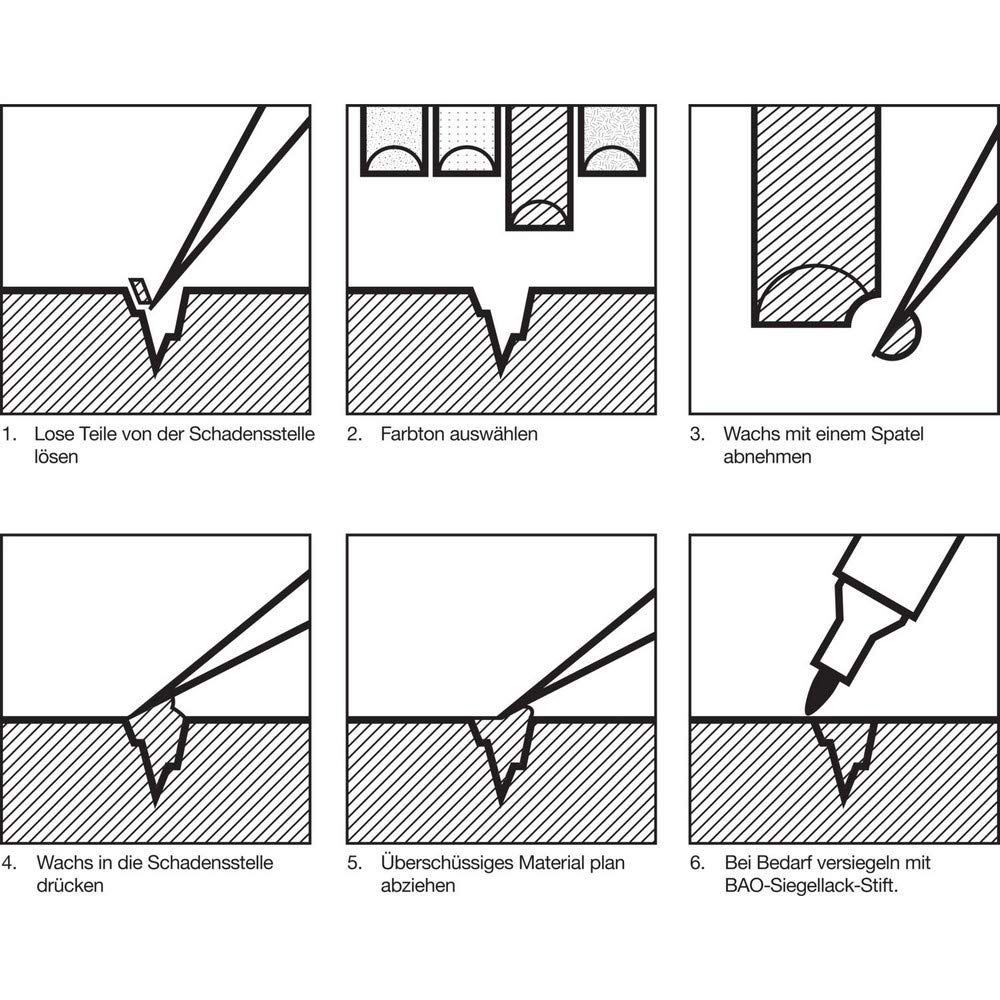 1. Lose Teile von der Schadensstelle lösen

2. Farbton auswählen

3. Wachs mit einem Spatel abnehmen

4. Wachs in die Schadensstelle drücken

5. Überschüssiges Material plan abziehen

6. Bei Bedarf versiegeln mit BAO-Siegellack-Stift.