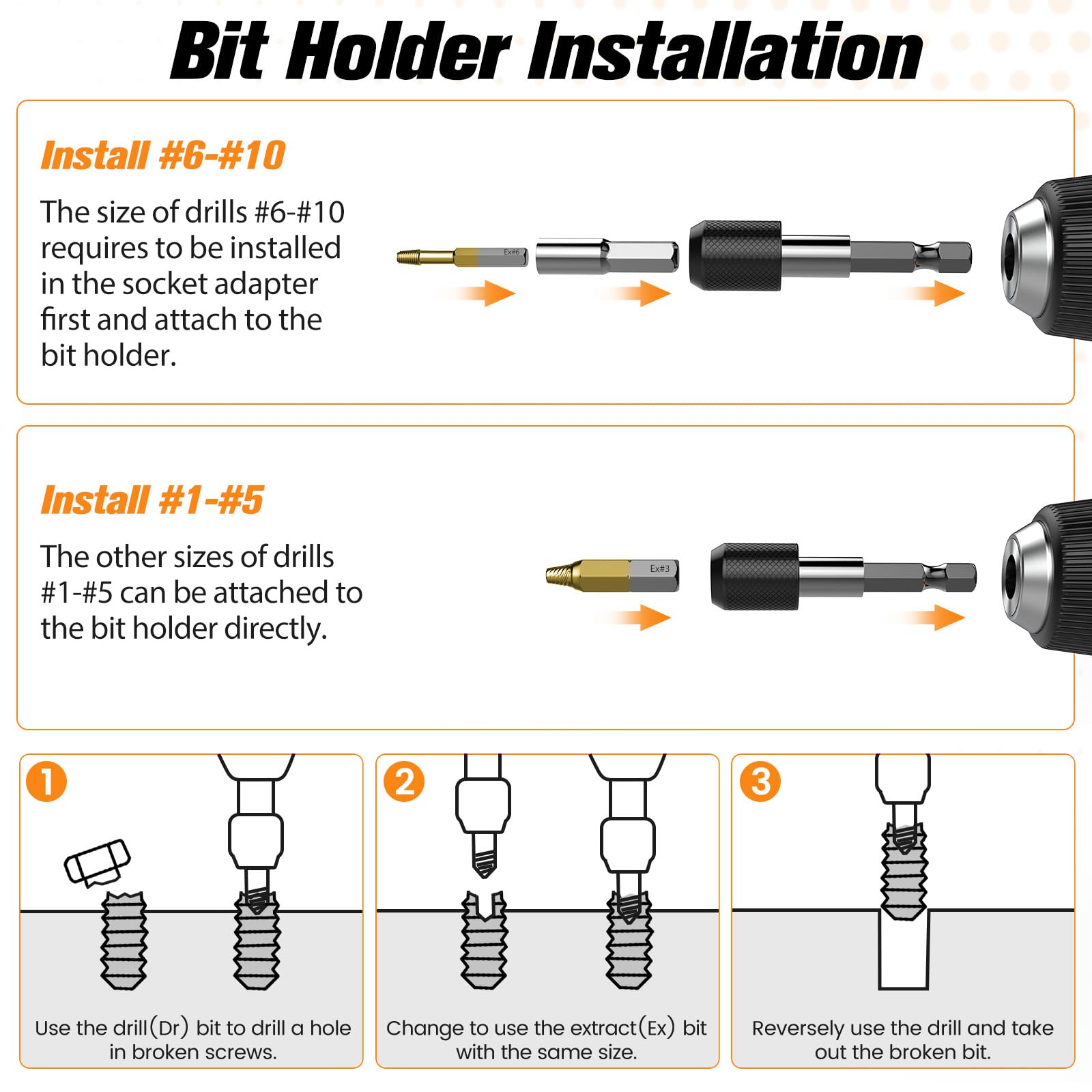 Bit Holder Installation

Install #6-#10

The size of drills #6-#10 requires to be installed in the socket adapter first and attach to the bit holder.

Ex#6

Install #1-#5

The other sizes of drills #1-#5 can be attached to the bit holder directly.

Ex#3

1

Use the drill(Dr) bit to drill a hole in broken screws.

2

Change to use the extract(Ex) bit with the same size.

3

Reversely use the drill and take out the broken bit.