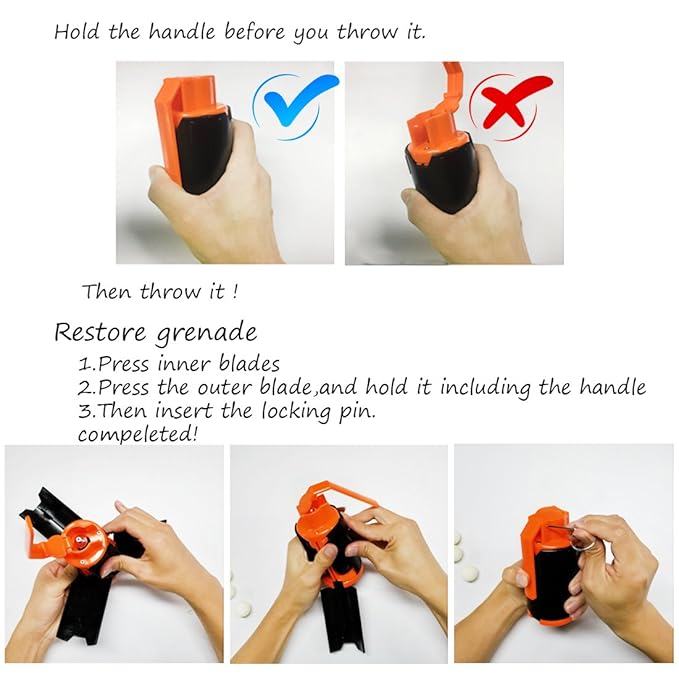 Hold the handle before you throw it.

Then throw it !

Restore grenade

1.Press inner blades
2.Press the outer blade,and hold it including the handle
3.Then insert the locking pin.
compeleted!