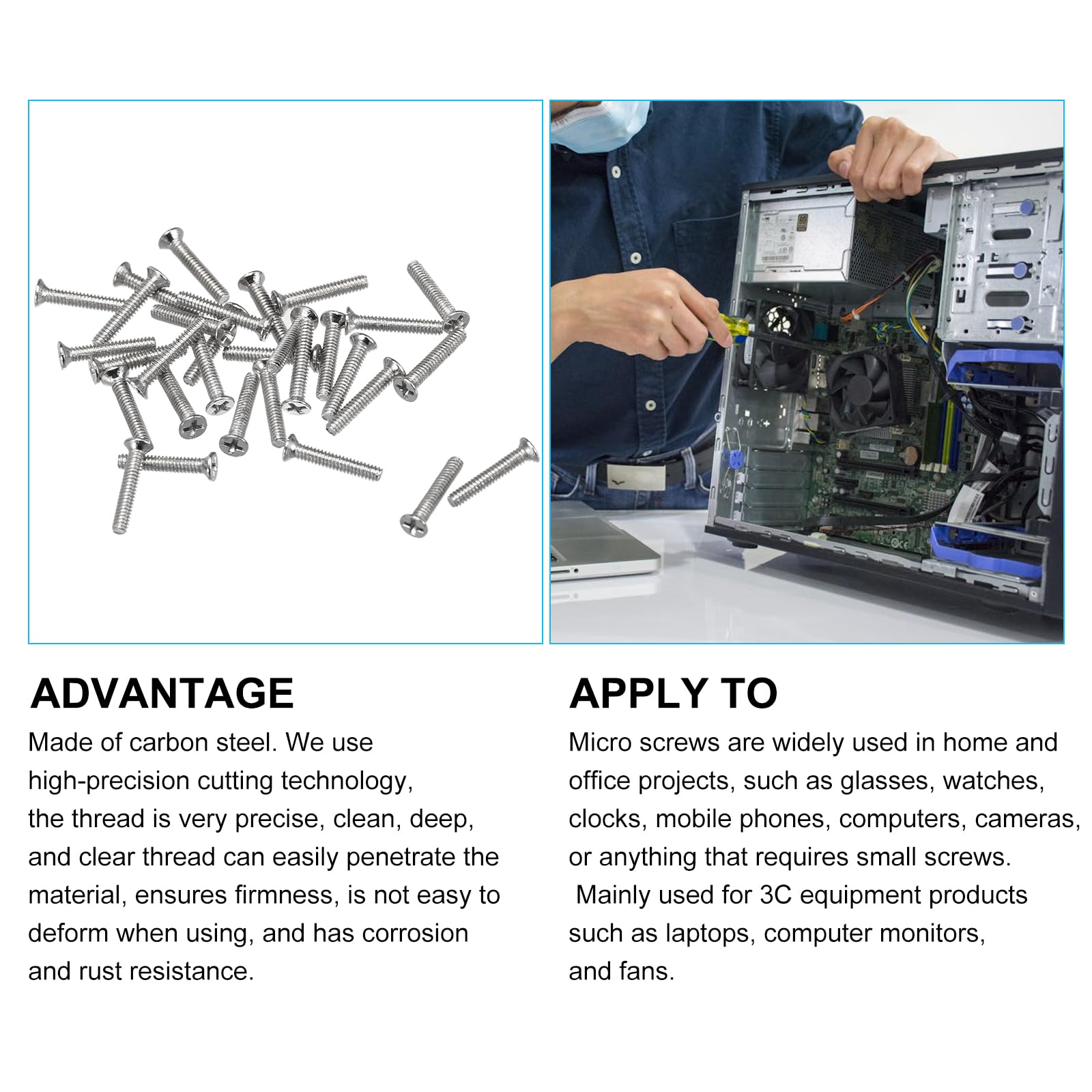 ADVANTAGE

Made of carbon steel. We use high-precision cutting technology, the thread is very precise, clean, deep, and clear thread can easily penetrate the material, ensures firmness, is not easy to deform when using, and has corrosion and rust resistance.

APPLY TO

Micro screws are widely used in home and office projects, such as glasses, watches, clocks, mobile phones, computers, cameras, or anything that requires small screws. Mainly used for 3C equipment products such as laptops, computer monitors, and fans.