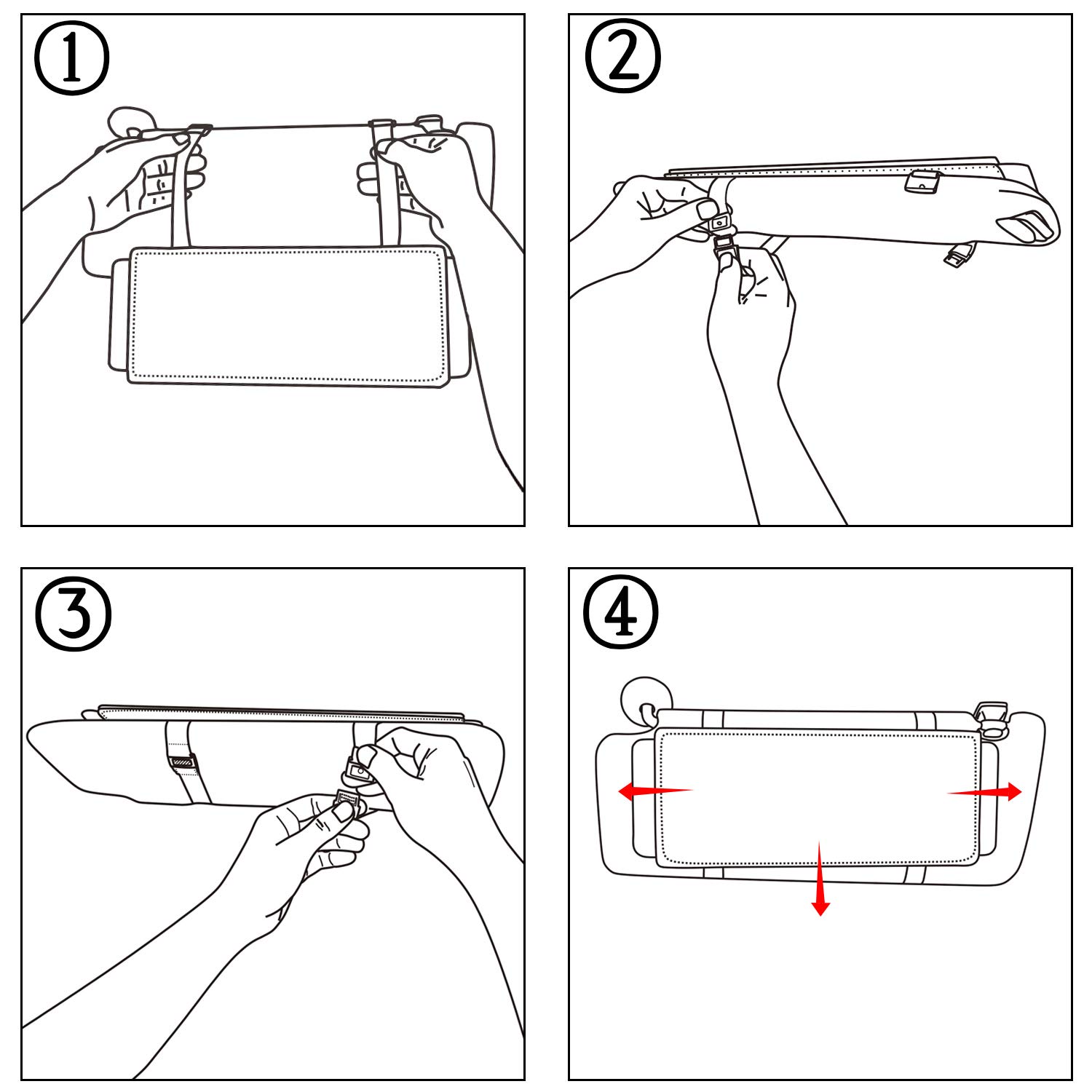 ①

②

③

④