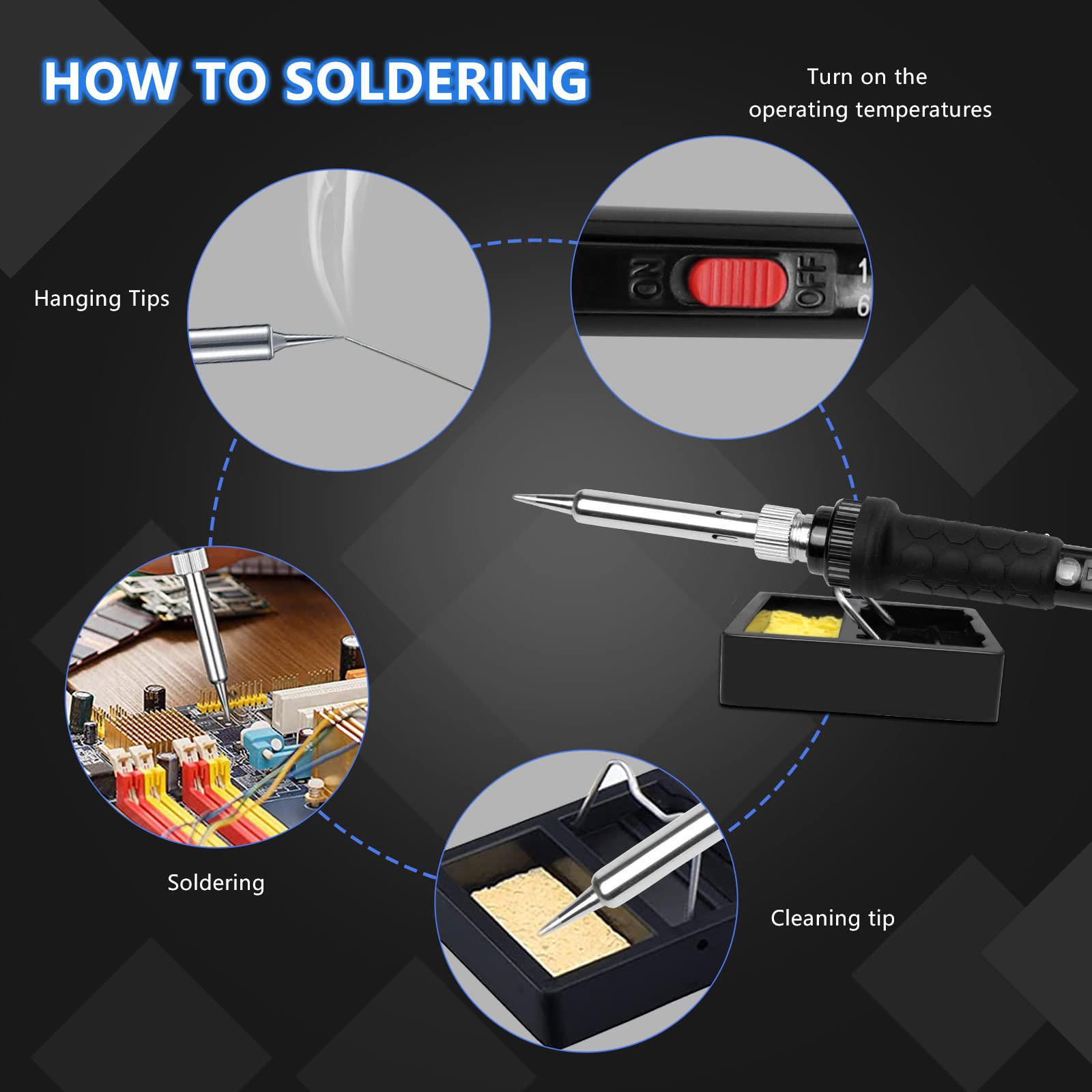 HOW TO SOLDERING

Turn on the operating temperatures

Hanging Tips

ON OFF 1 6

Soldering

Cleaning tip