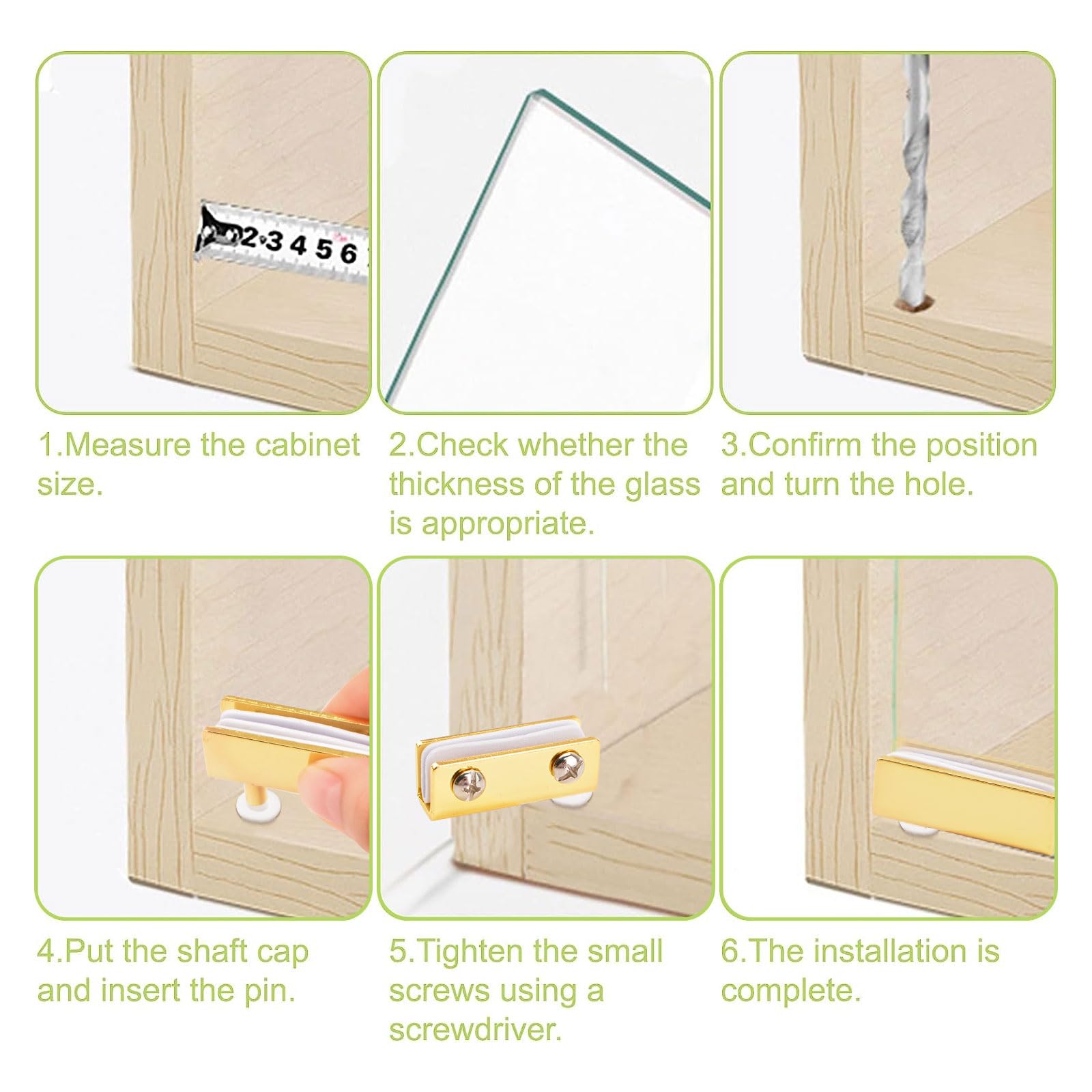 2 3 4 5 6

1.Measure the cabinet size.

2.Check whether the thickness of the glass is appropriate.

3.Confirm the position and turn the hole.

4.Put the shaft cap and insert the pin.

5.Tighten the small screws using a screwdriver.

6.The installation is complete.