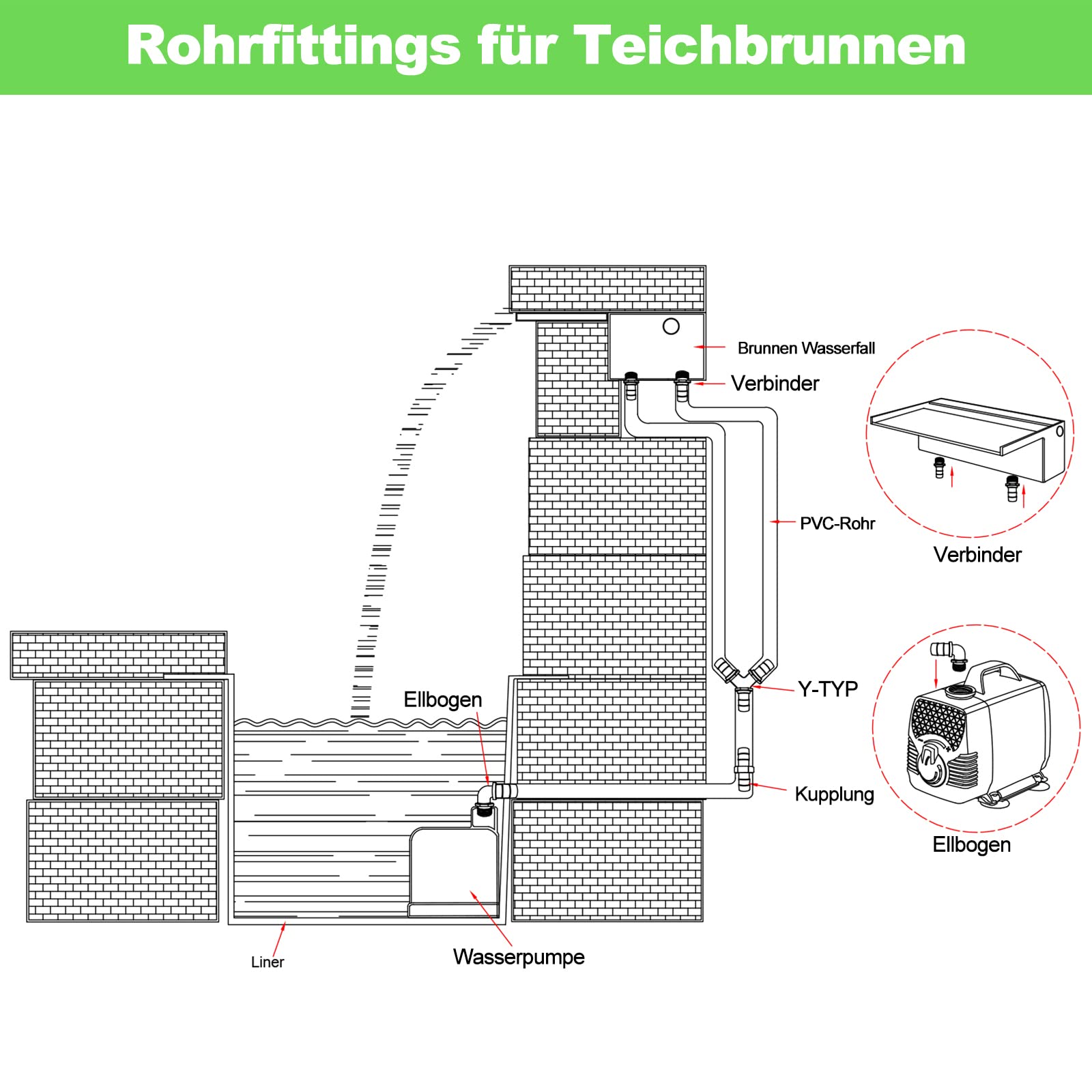 Rohrfittings für Teichbrunnen

Brunnen Wasserfall

Verbinder

PVC-Rohr

Verbinder

Y-TYP

Ellbogen

Kupplung

Ellbogen

Liner

Wasserpumpe