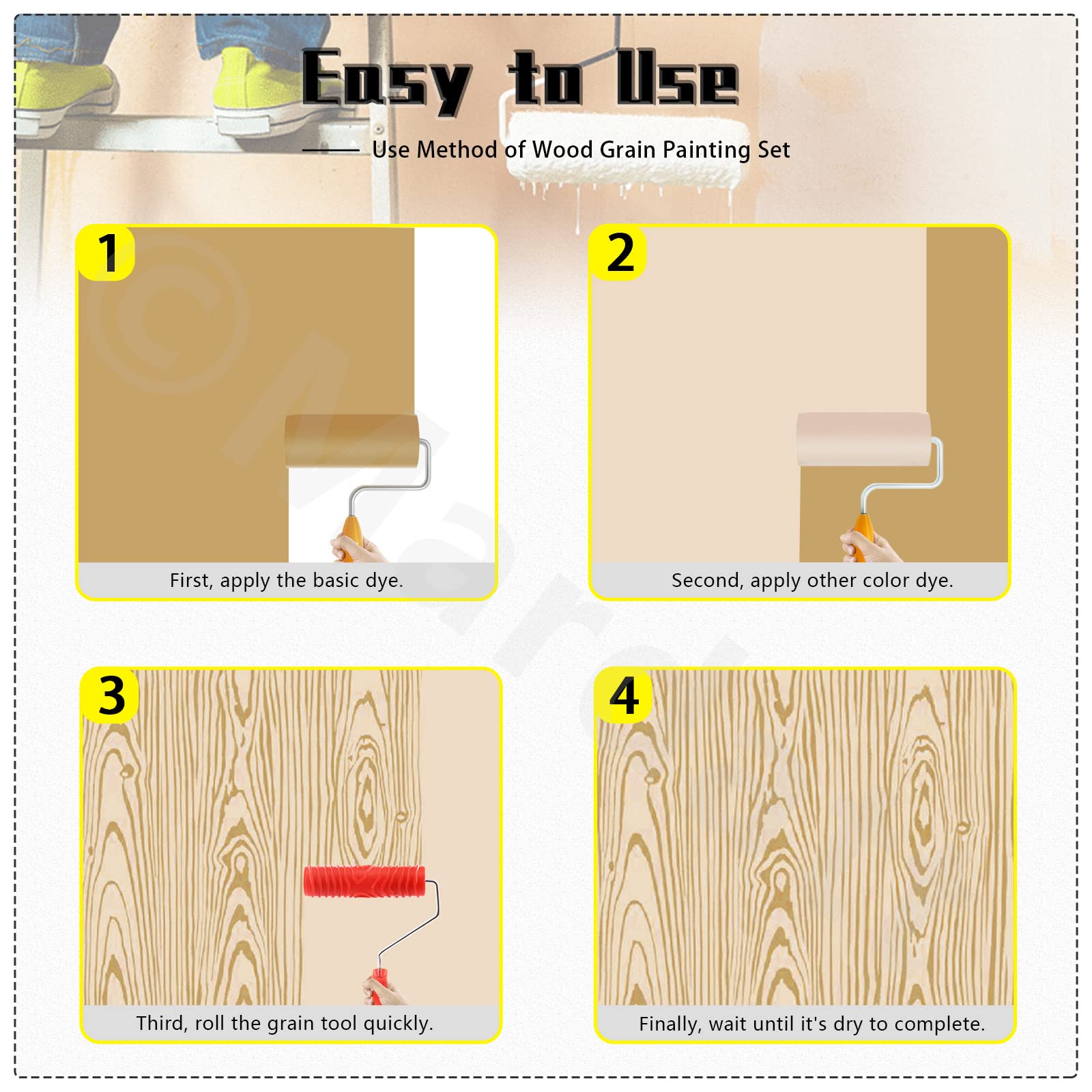 Easy to Use

Use Method of Wood Grain Painting Set

1

First, apply the basic dye.

2

Second, apply other color dye.

3

Third, roll the grain tool quickly.

4

Finally, wait until it's dry to complete.