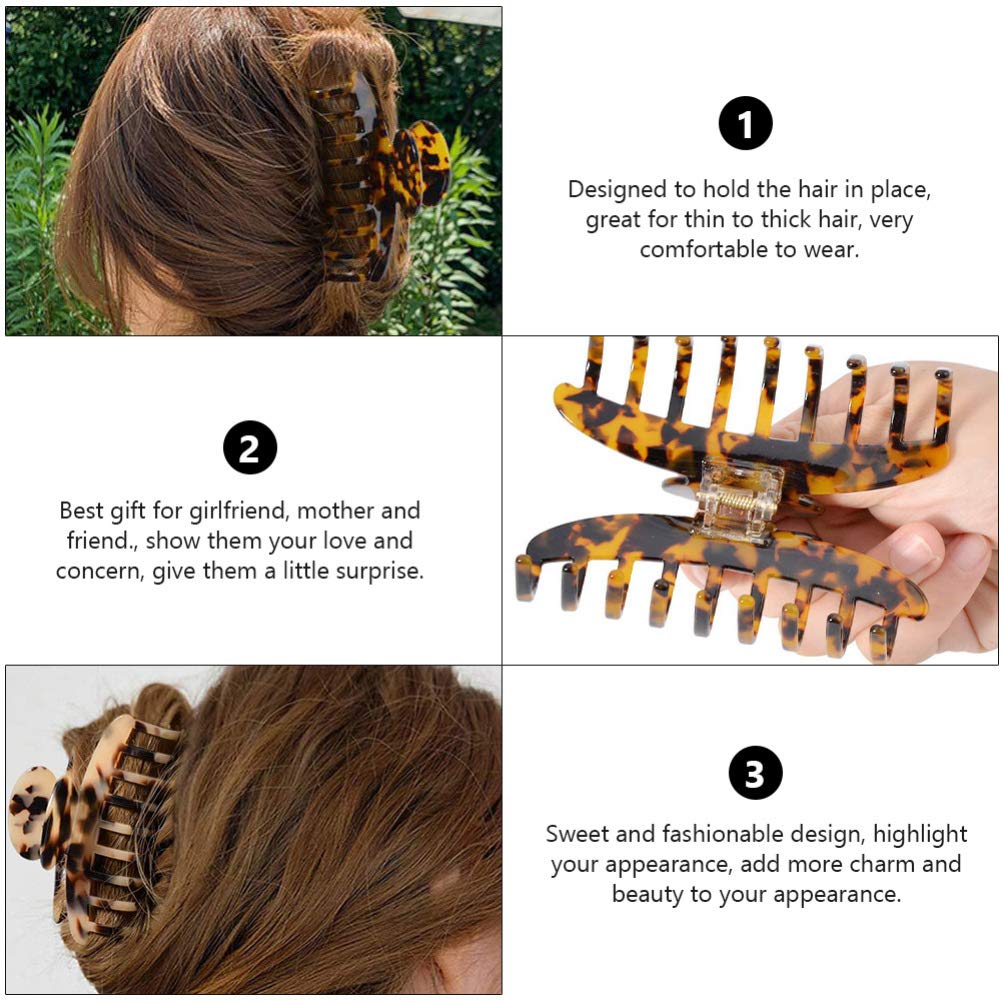 1

Designed to hold the hair in place, great for thin to thick hair, very comfortable to wear.

2

Best gift for girlfriend, mother and friend., show them your love and concern, give them a little surprise.

3

Sweet and fashionable design, highlight your appearance, add more charm and beauty to your appearance.