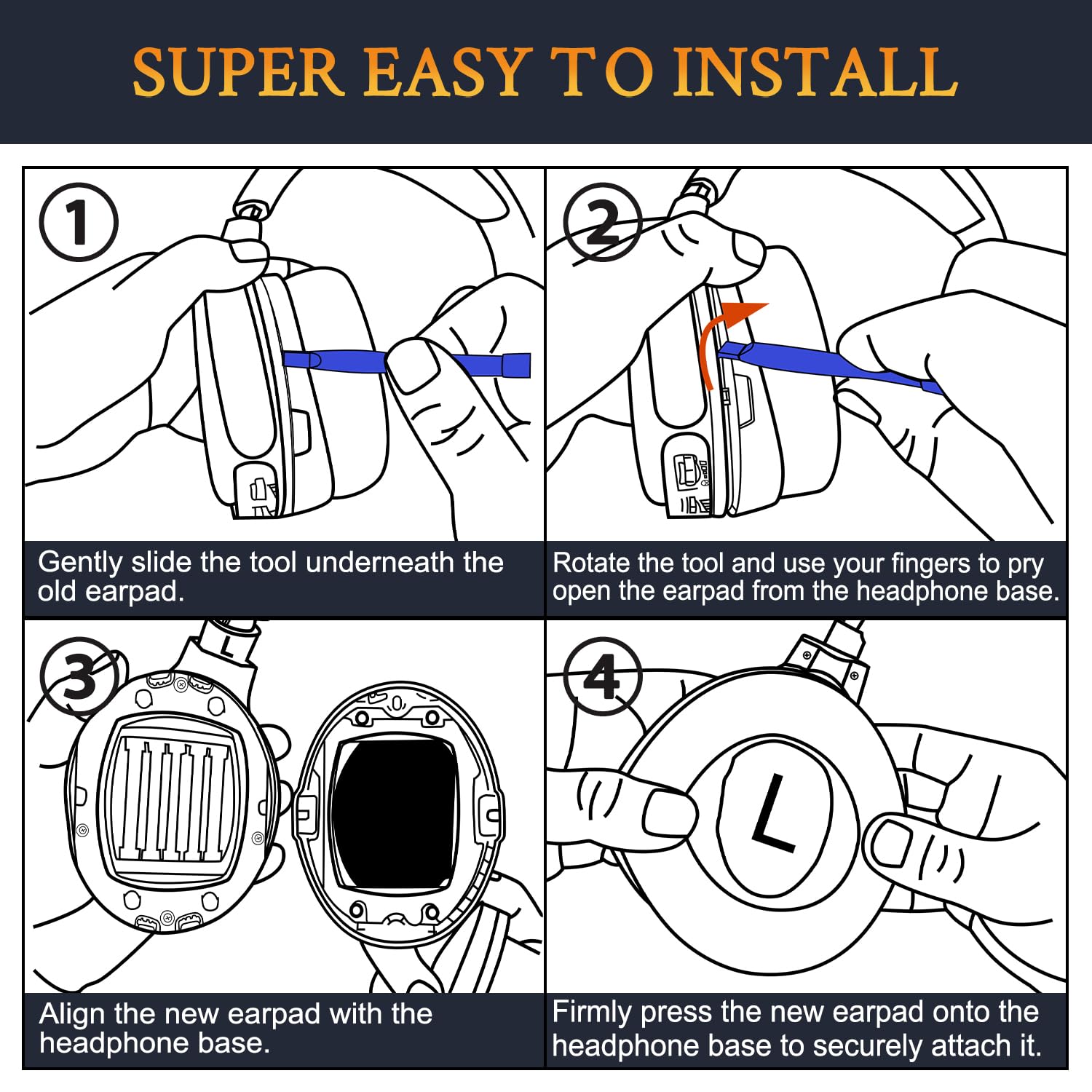 SUPER EASY TO INSTALL

1

Gently slide the tool underneath the old earpad.

2

Rotate the tool and use your fingers to pry open the earpad from the headphone base.

3

L

Align the new earpad with the headphone base.

4

L

Firmly press the new earpad onto the headphone base to securely attach it.