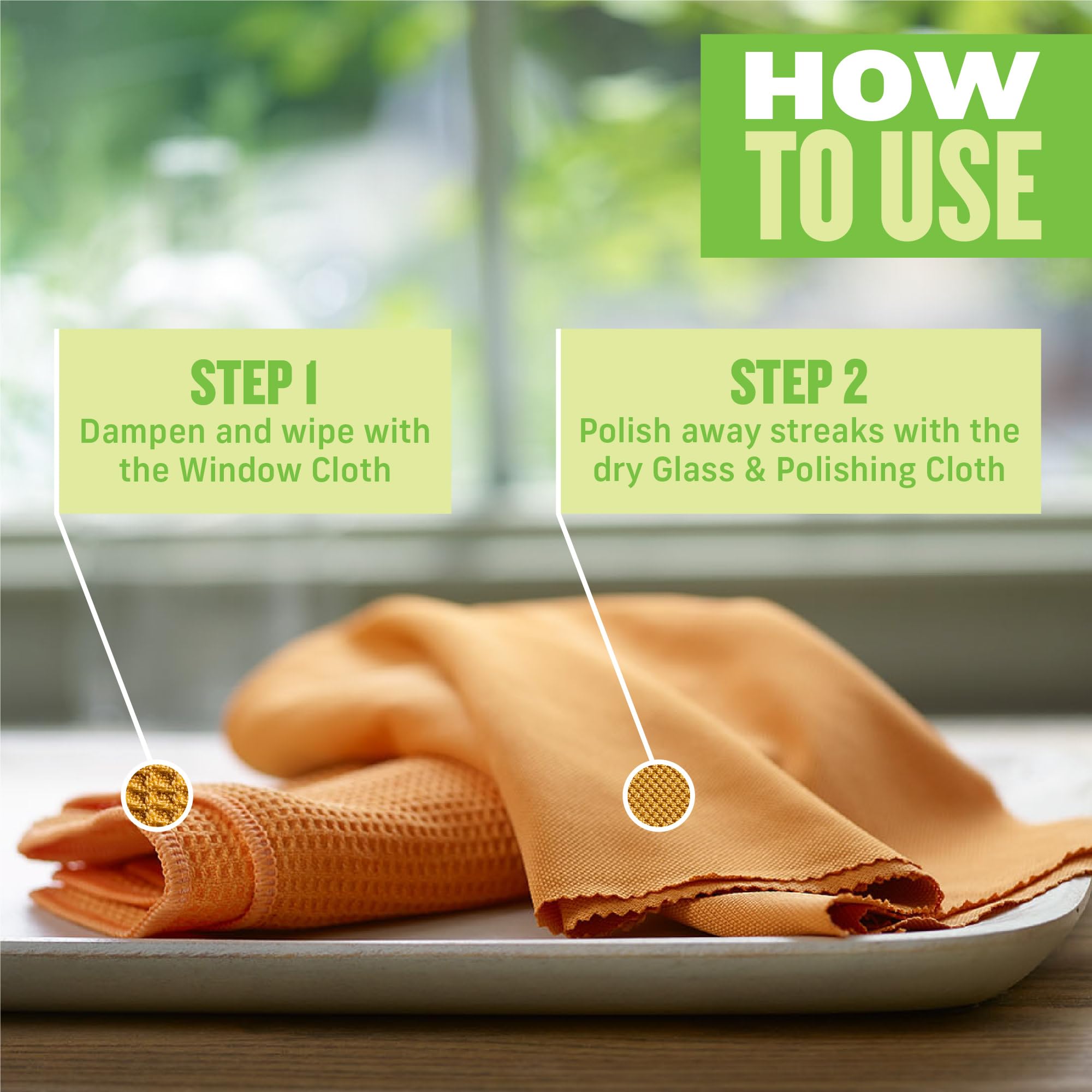 HOW TO USE

STEP 1
Dampen and wipe with the Window Cloth

STEP 2
Polish away streaks with the dry Glass & Polishing Cloth