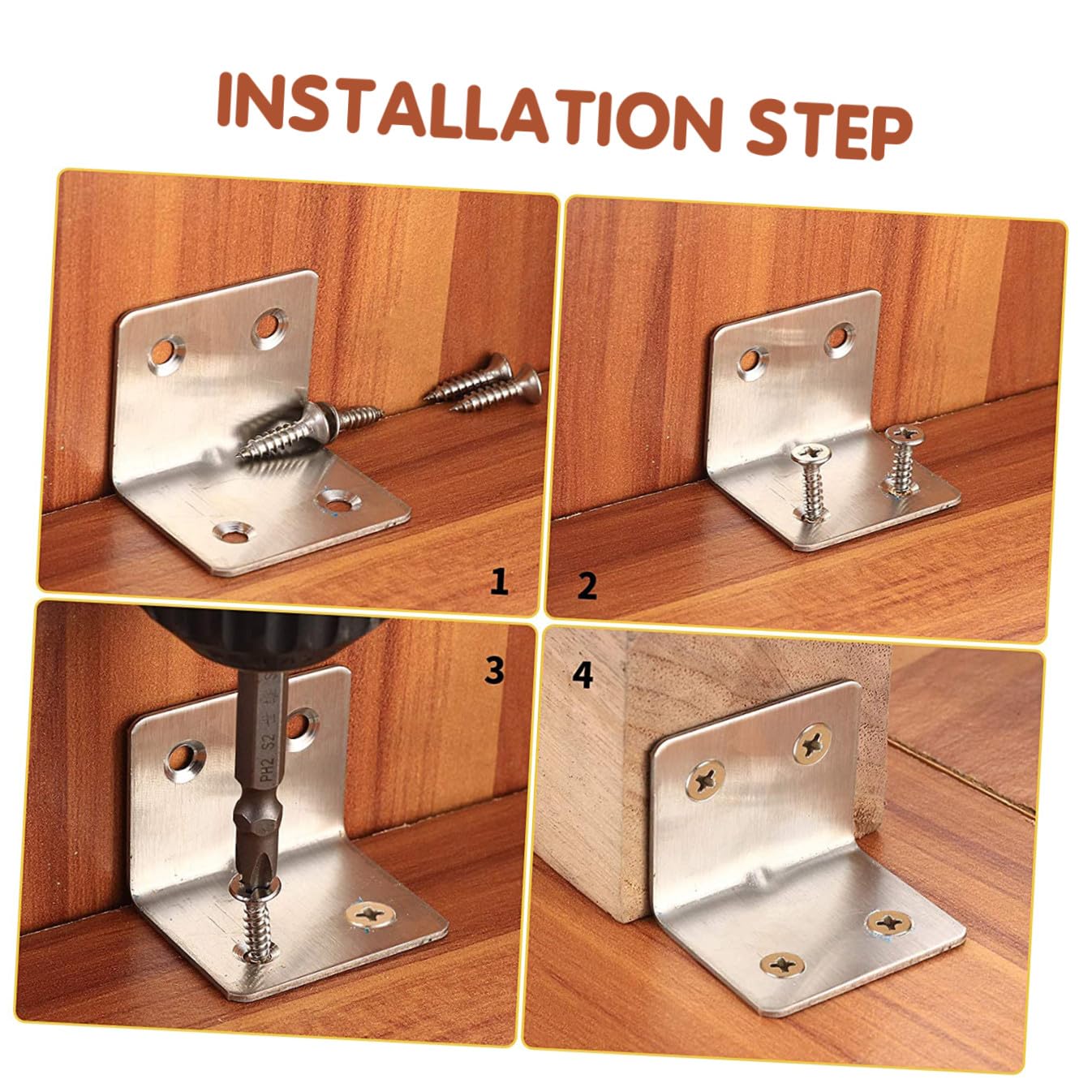 INSTALLATION STEP

1

2

3

PH2 S2

4