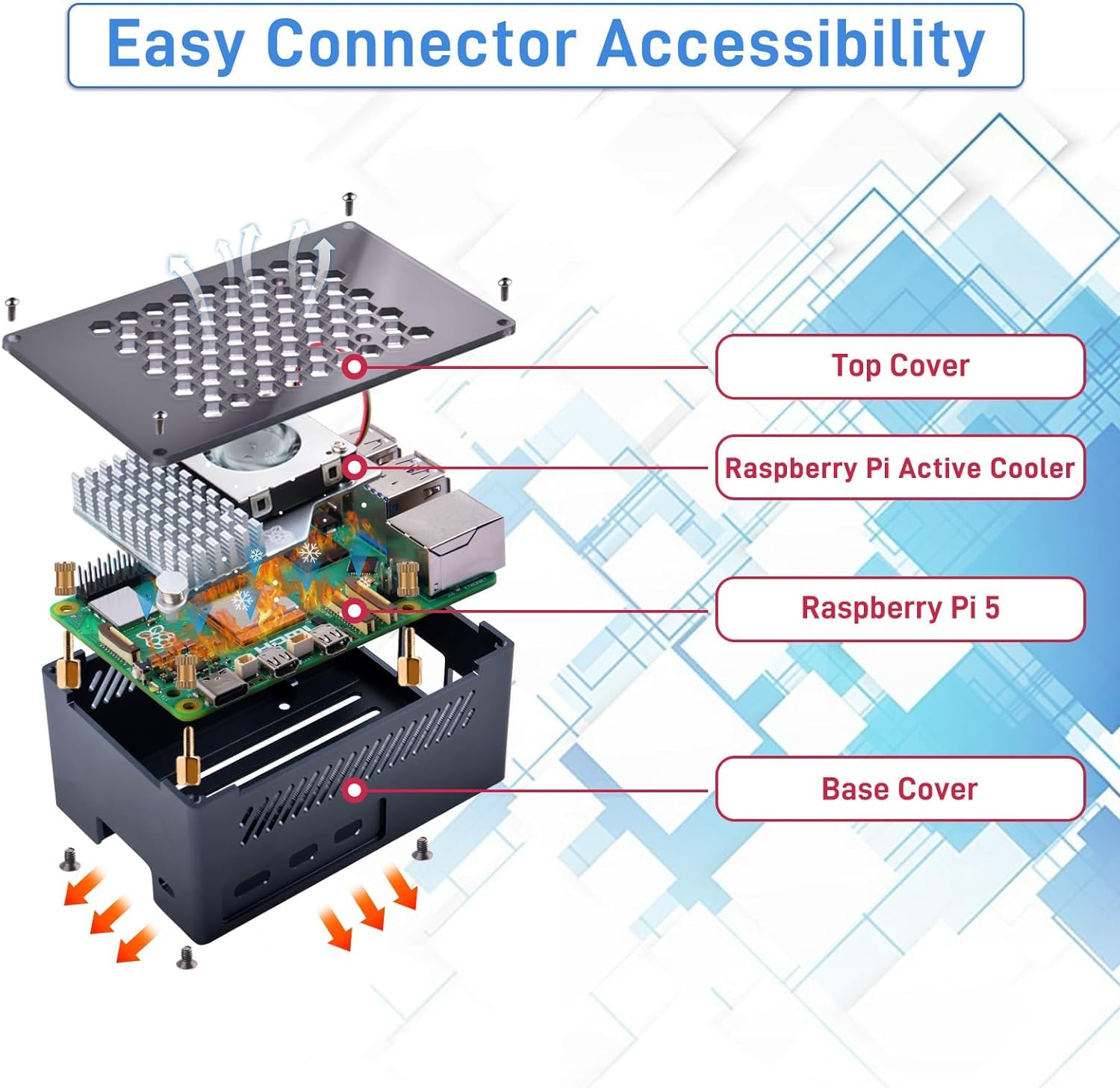 Easy Connector Accessibility

Top Cover

Raspberry Pi Active Cooler

Raspberry Pi 5

Base Cover