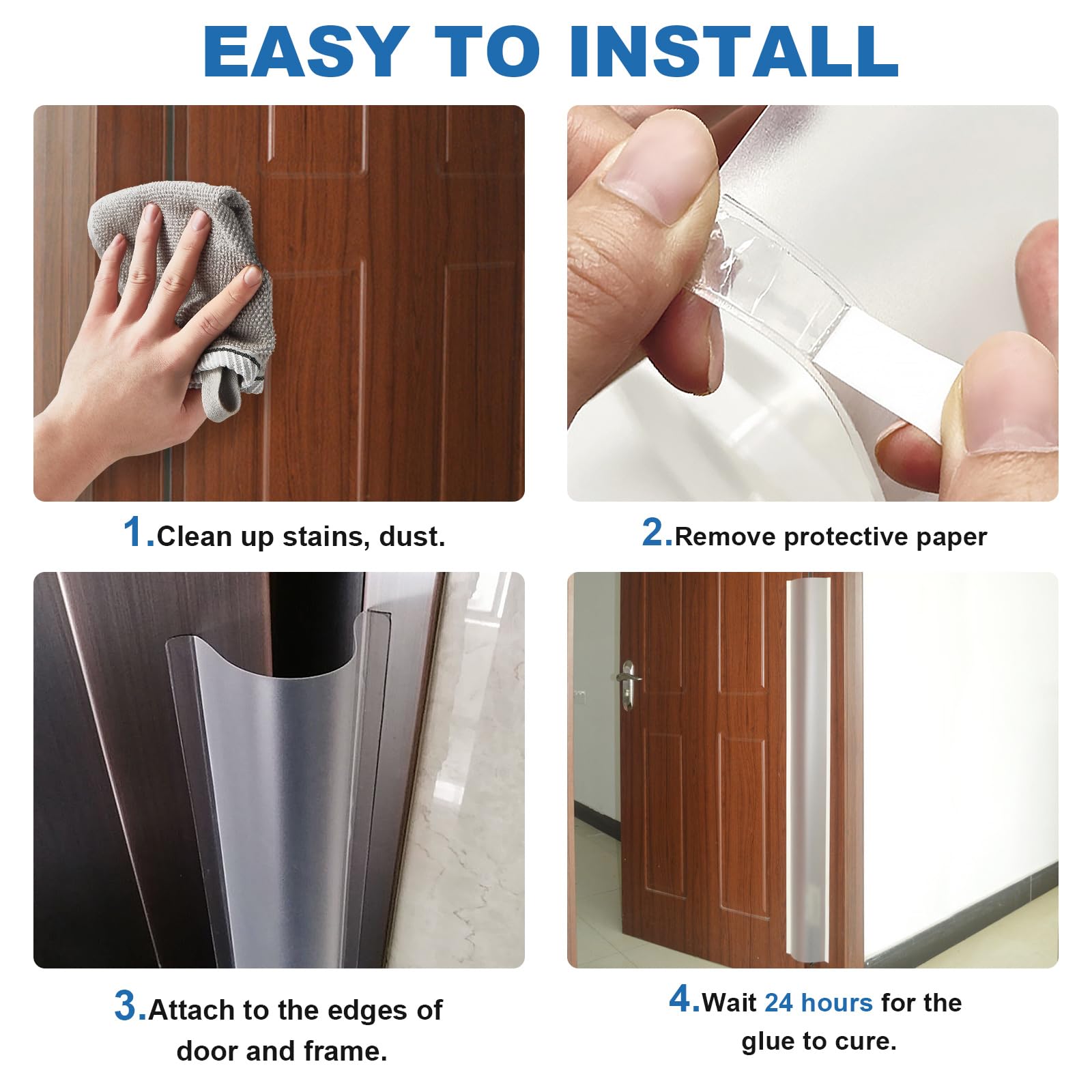 EASY TO INSTALL

1.Clean up stains, dust.

2.Remove protective paper

3.Attach to the edges of door and frame.

4.Wait 24 hours for the glue to cure.