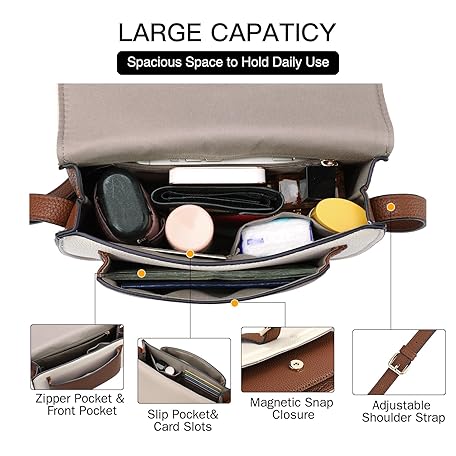 LARGE CAPATICY

Spacious Space to Hold Daily Use

Zipper Pocket & Front Pocket

Slip Pocket& Card Slots

Magnetic Snap Closure

Adjustable Shoulder Strap