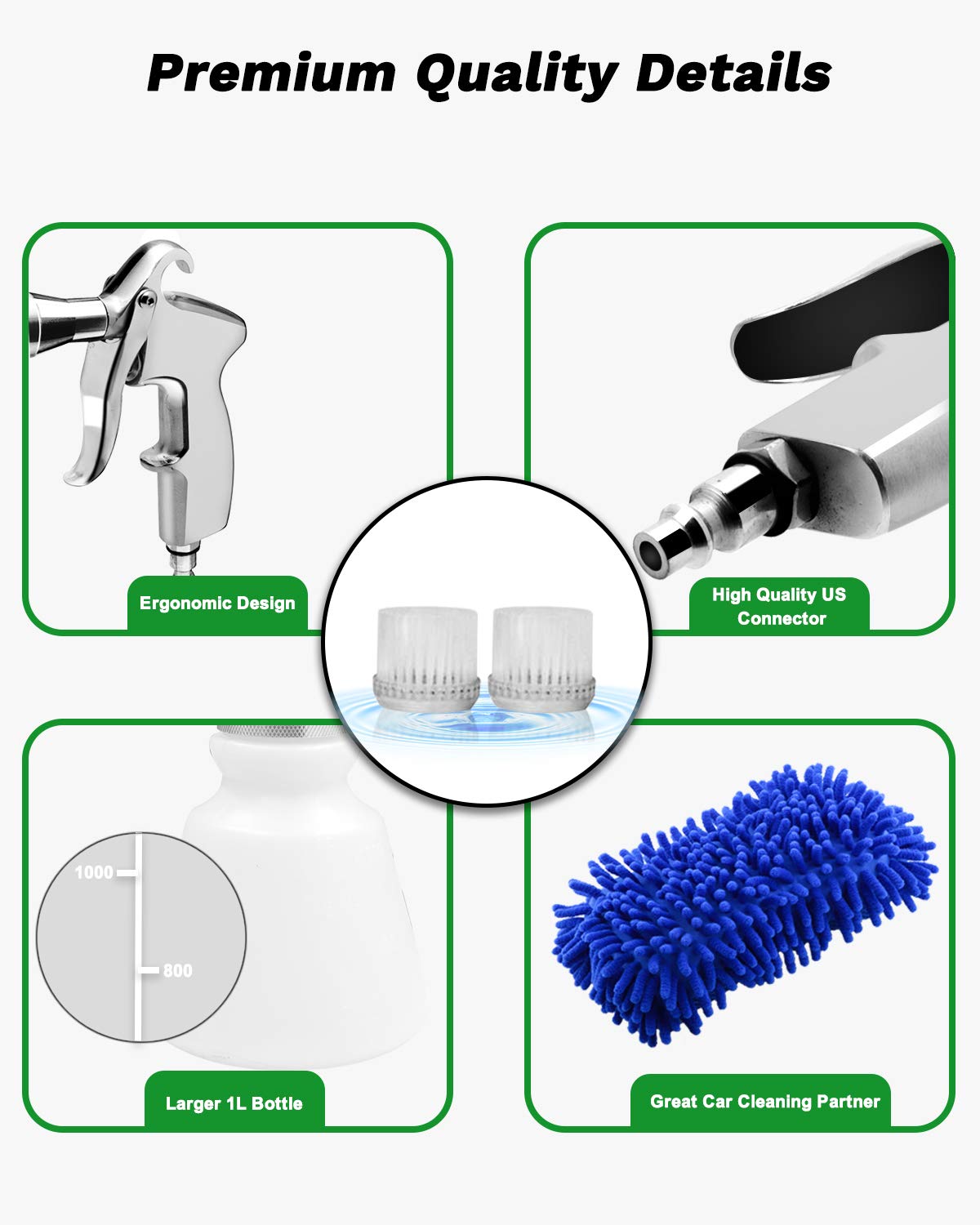 Premium Quality Details

Ergonomic Design

High Quality US Connector

1000

800

Larger 1L Bottle

Great Car Cleaning Partner