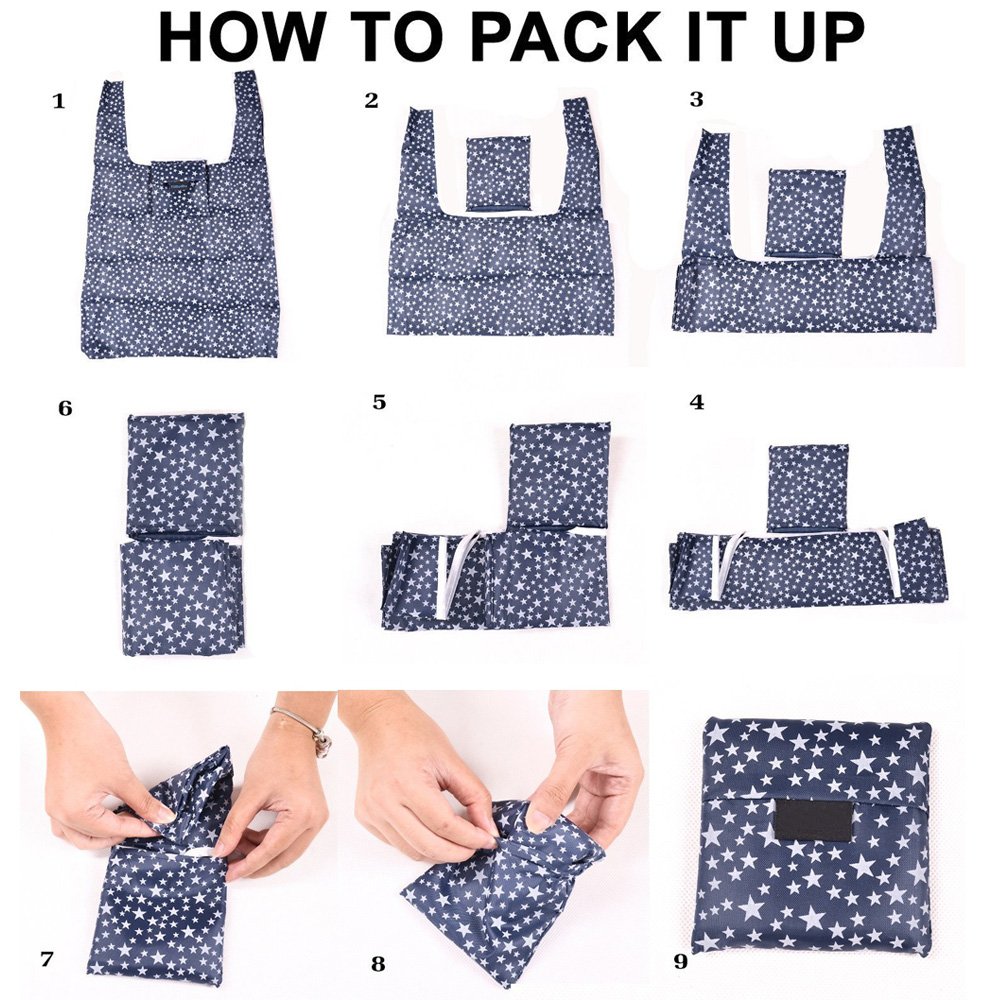 HOW TO PACK IT UP

1

2

3

6

5

4

7

8

9